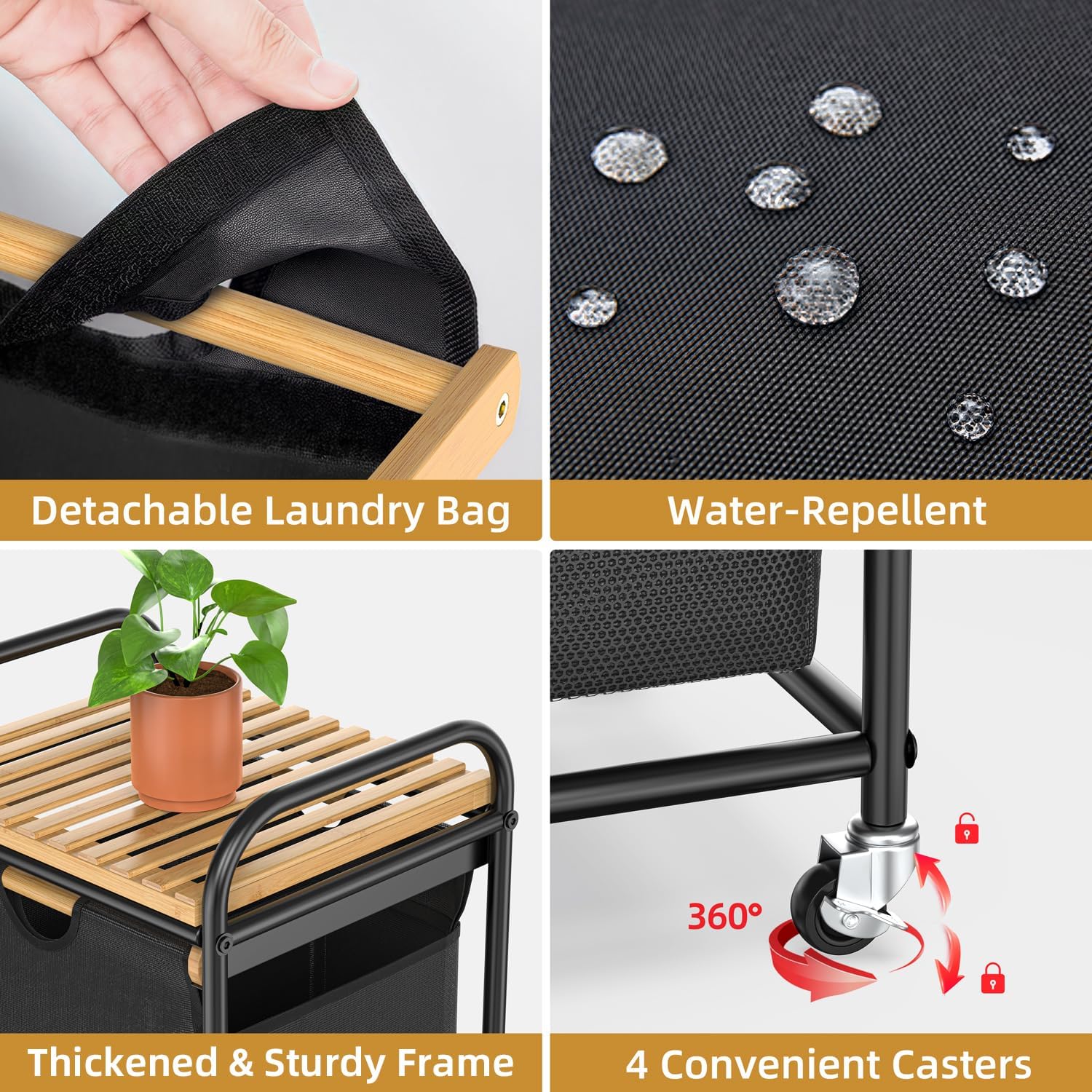 Detachable Laundry Bag

Water-Repellent

360°

Thickened & Sturdy Frame

4 Convenient Casters