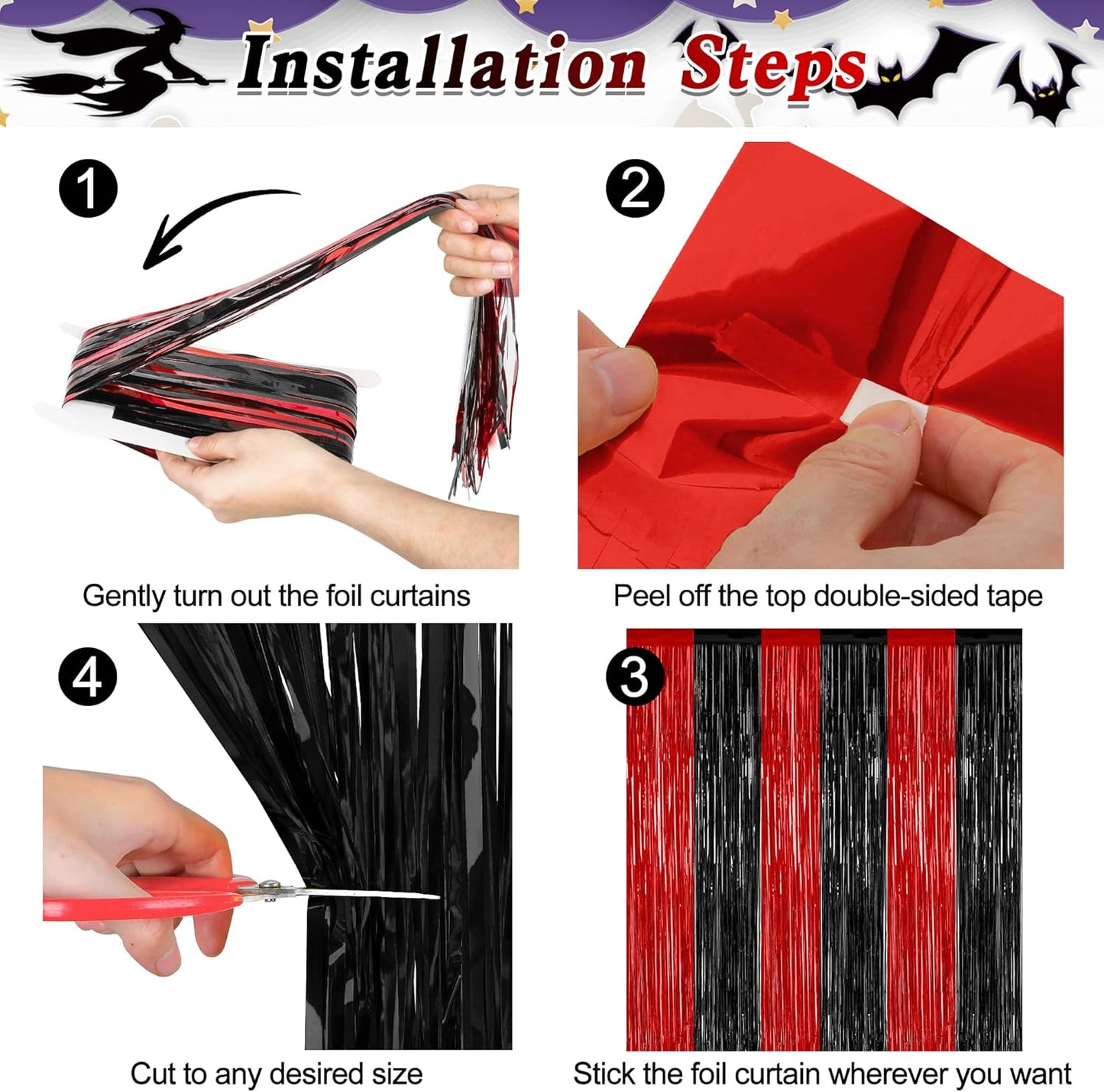 Installation Steps

1

Gently turn out the foil curtains

2

Peel off the top double-sided tape

4

Cut to any desired size

3

Stick the foil curtain wherever you want