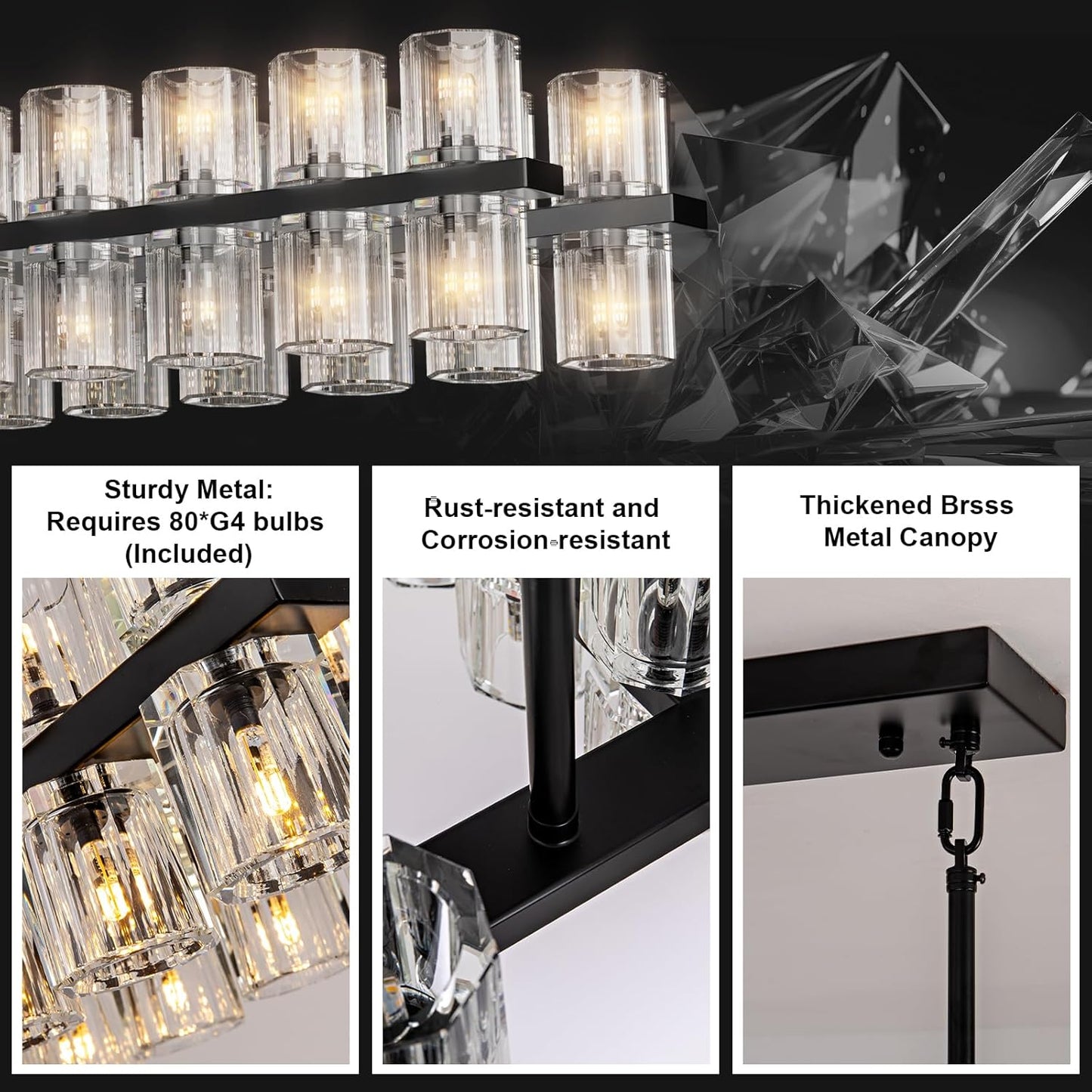 Sturdy Metal: Requires 80*G4 bulbs (Included)

Rust-resistant and Corrosion-resistant

Thickened Brsss Metal Canopy