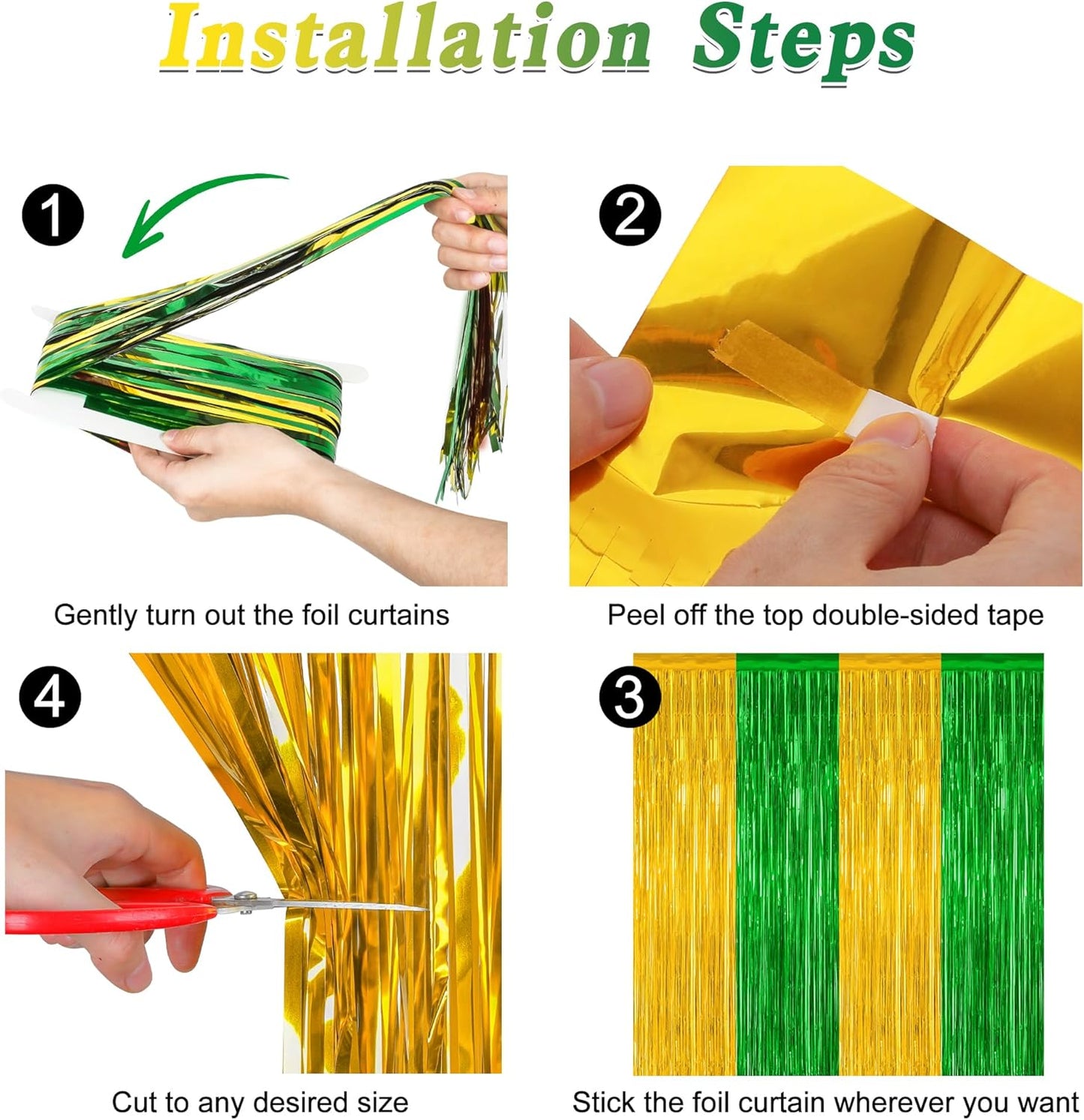 Installation Steps

1

Gently turn out the foil curtains

2

Peel off the top double-sided tape

4

Cut to any desired size

3

Stick the foil curtain wherever you want