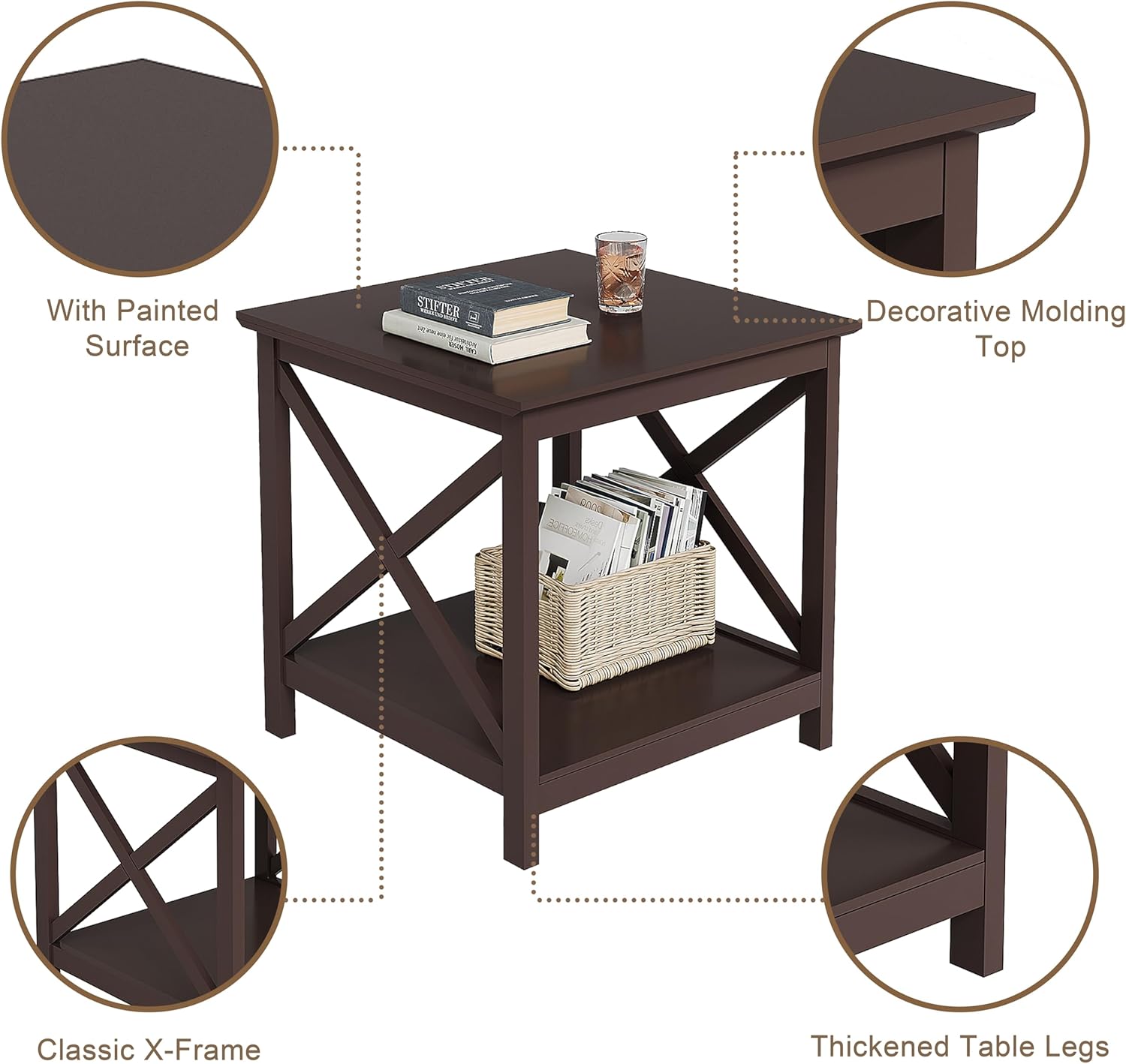 With Painted Surface

Decorative Molding Top

STIFTER
WERKE UND BRIEFE

CARL MOSER
Architektur für eine neue Zeit

HOMEOFFICE

Classic X-Frame

Thickened Table Legs