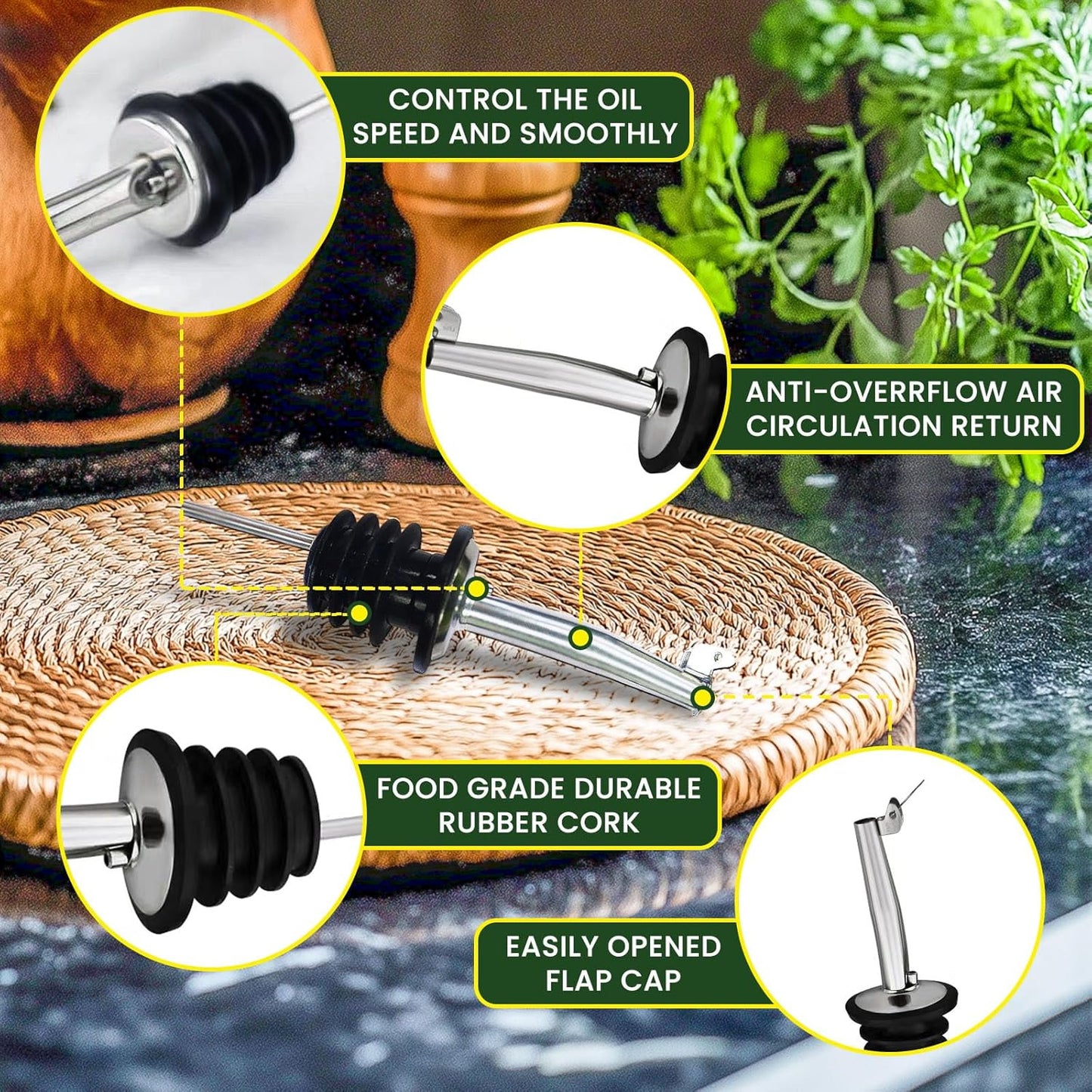 CONTROL THE OIL SPEED AND SMOOTHLY

ANTI-OVERRFLOW AIR CIRCULATION RETURN

FOOD GRADE DURABLE RUBBER CORK

EASILY OPENED FLAP CAP