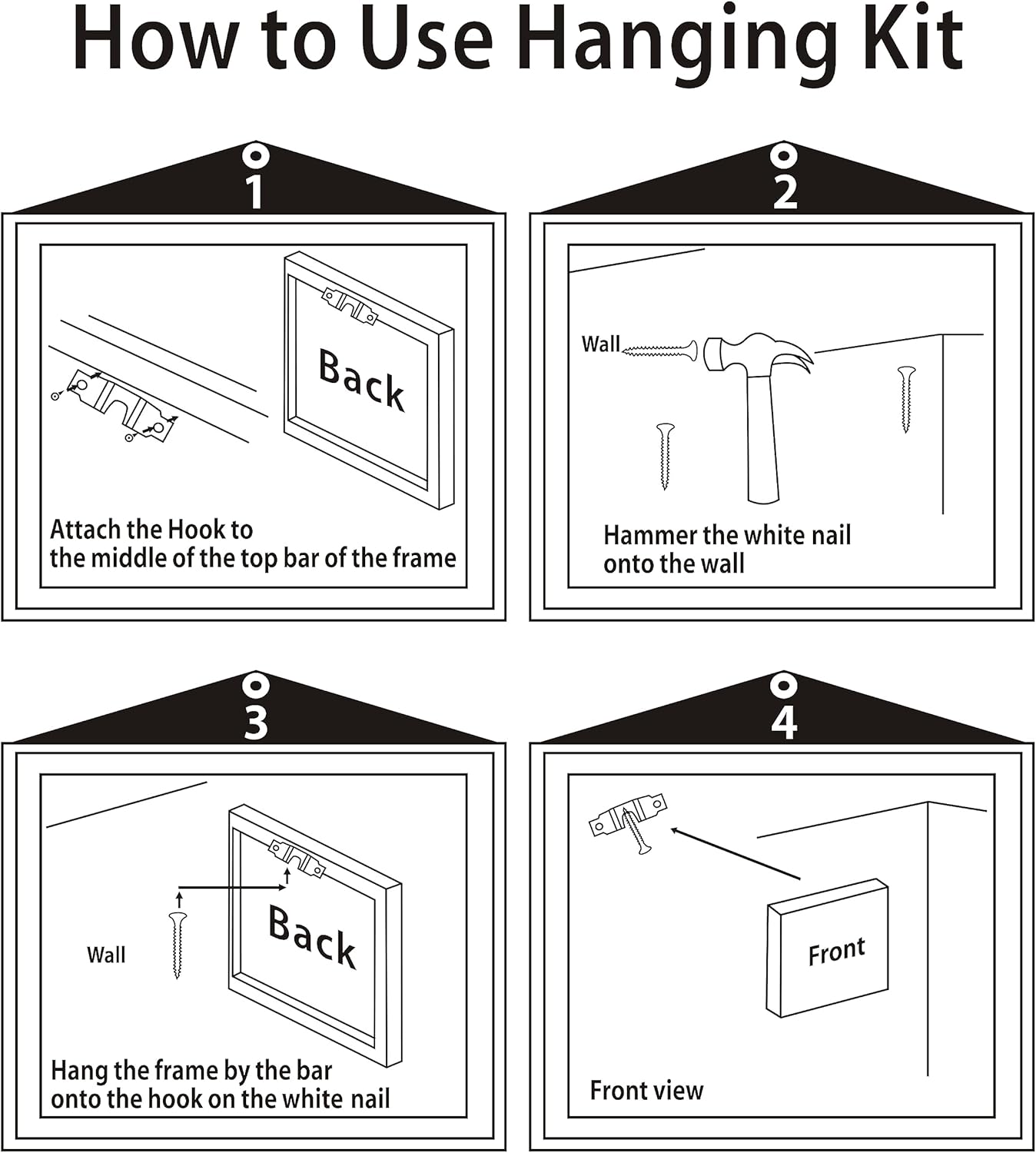 How to Use Hanging Kit

1

Back

Attach the Hook to the middle of the top bar of the frame

2

Wall

Hammer the white nail onto the wall

3

Wall

Back

Hang the frame by the bar onto the hook on the white nail

4

Front

Front view