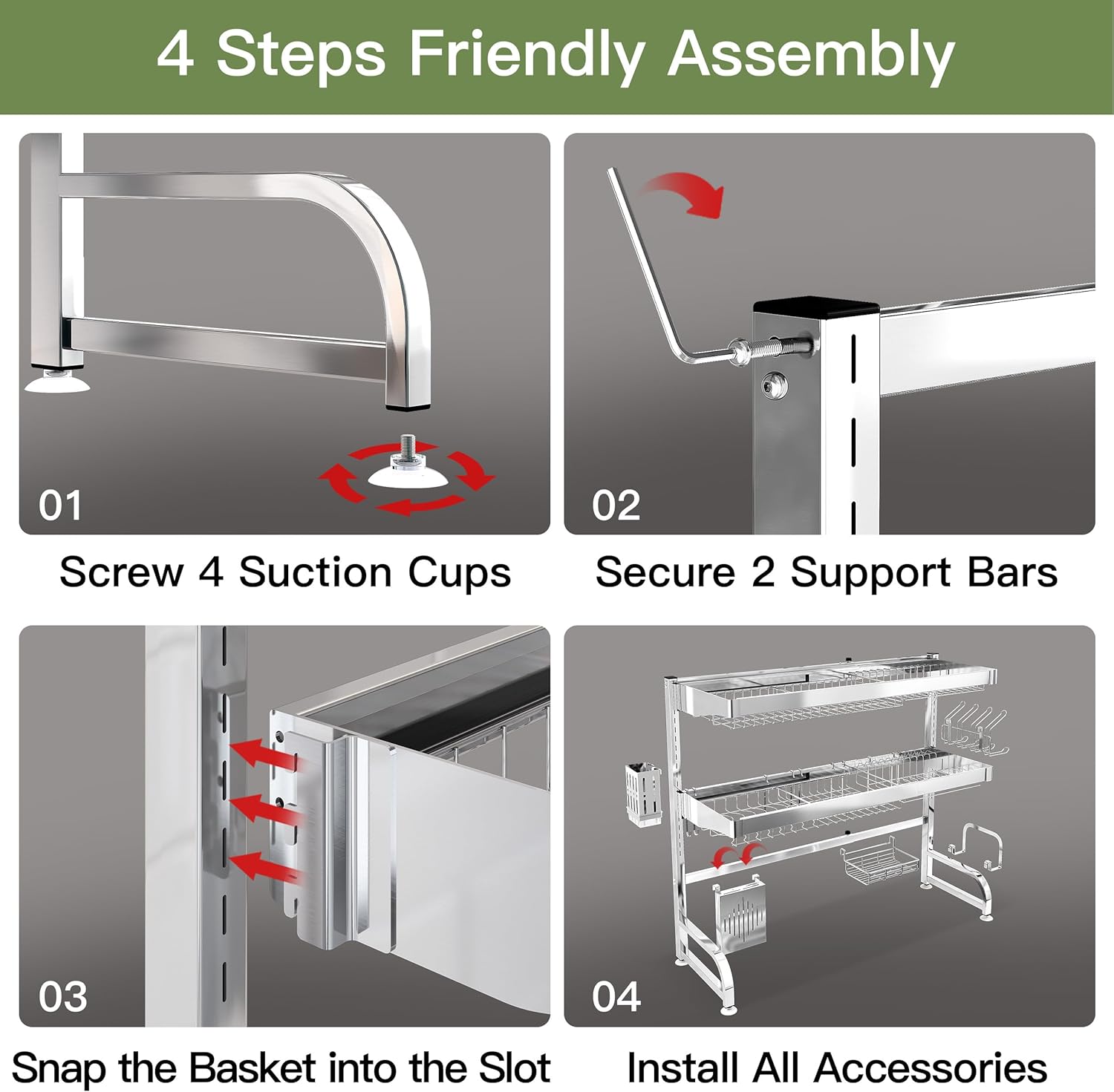 4 Steps Friendly Assembly

01

Screw 4 Suction Cups

02

Secure 2 Support Bars

03

Snap the Basket into the Slot

04

Install All Accessories