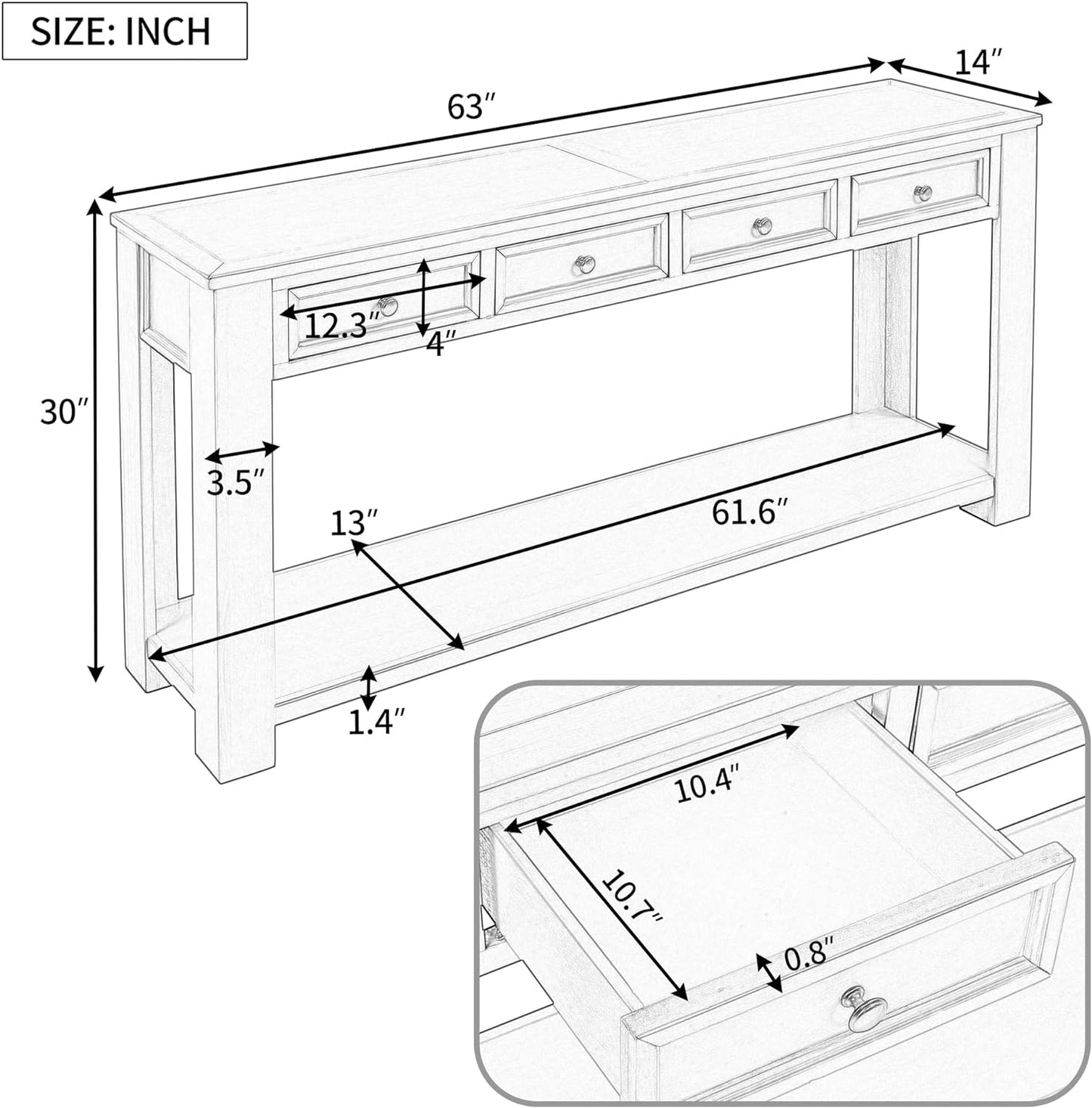 SIZE: INCH

63″

14″

30″

12.3″

4″

3.5″

13″

61.6″

1.4″

10.4″

10.7″

0.8″