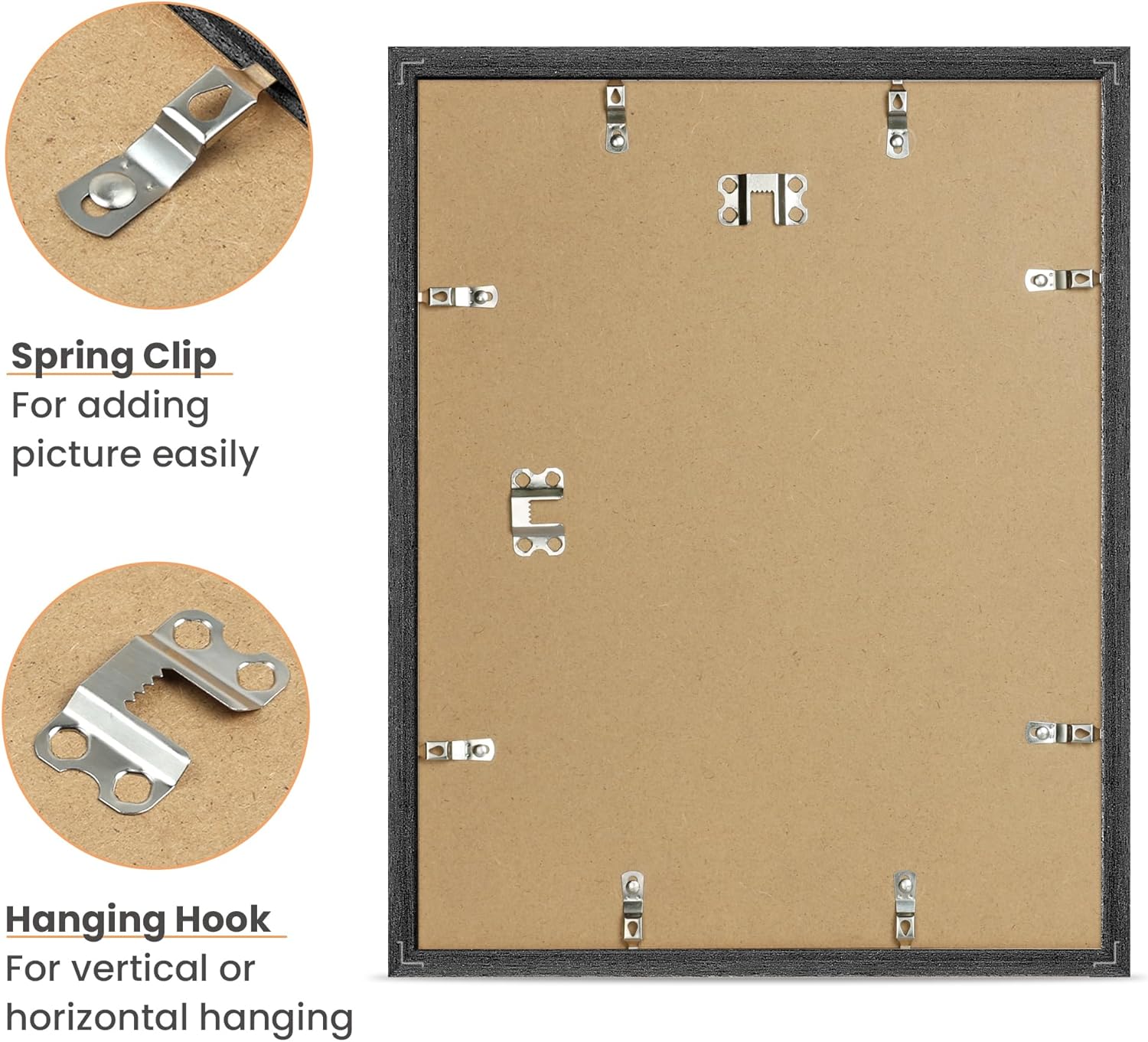 Spring Clip
For adding picture easily

Hanging Hook
For vertical or horizontal hanging