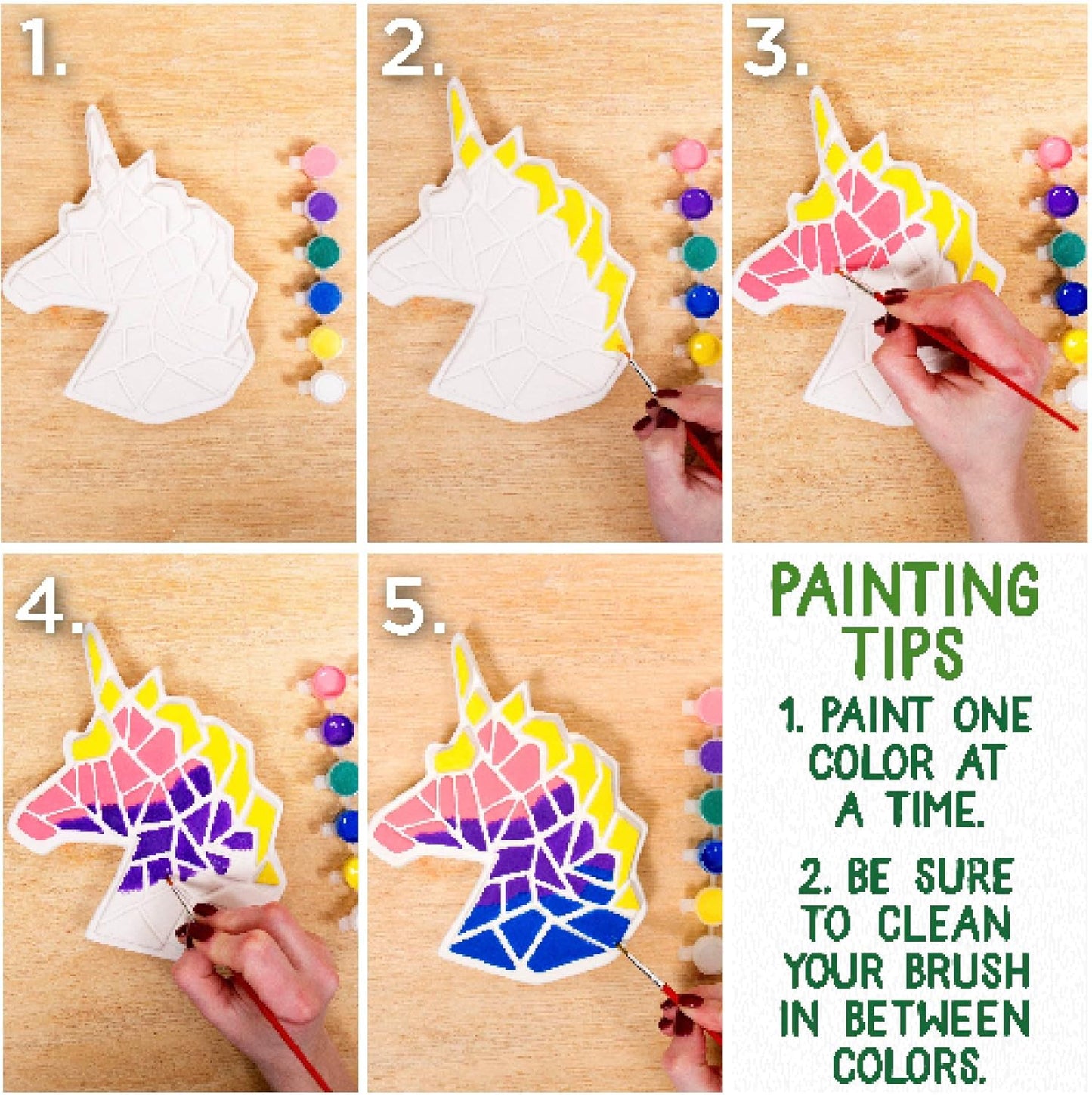 1.

2.

3.

4.

5.

PAINTING TIPS

1. PAINT ONE COLOR AT A TIME.

2. BE SURE TO CLEAN YOUR BRUSH IN BETWEEN COLORS.