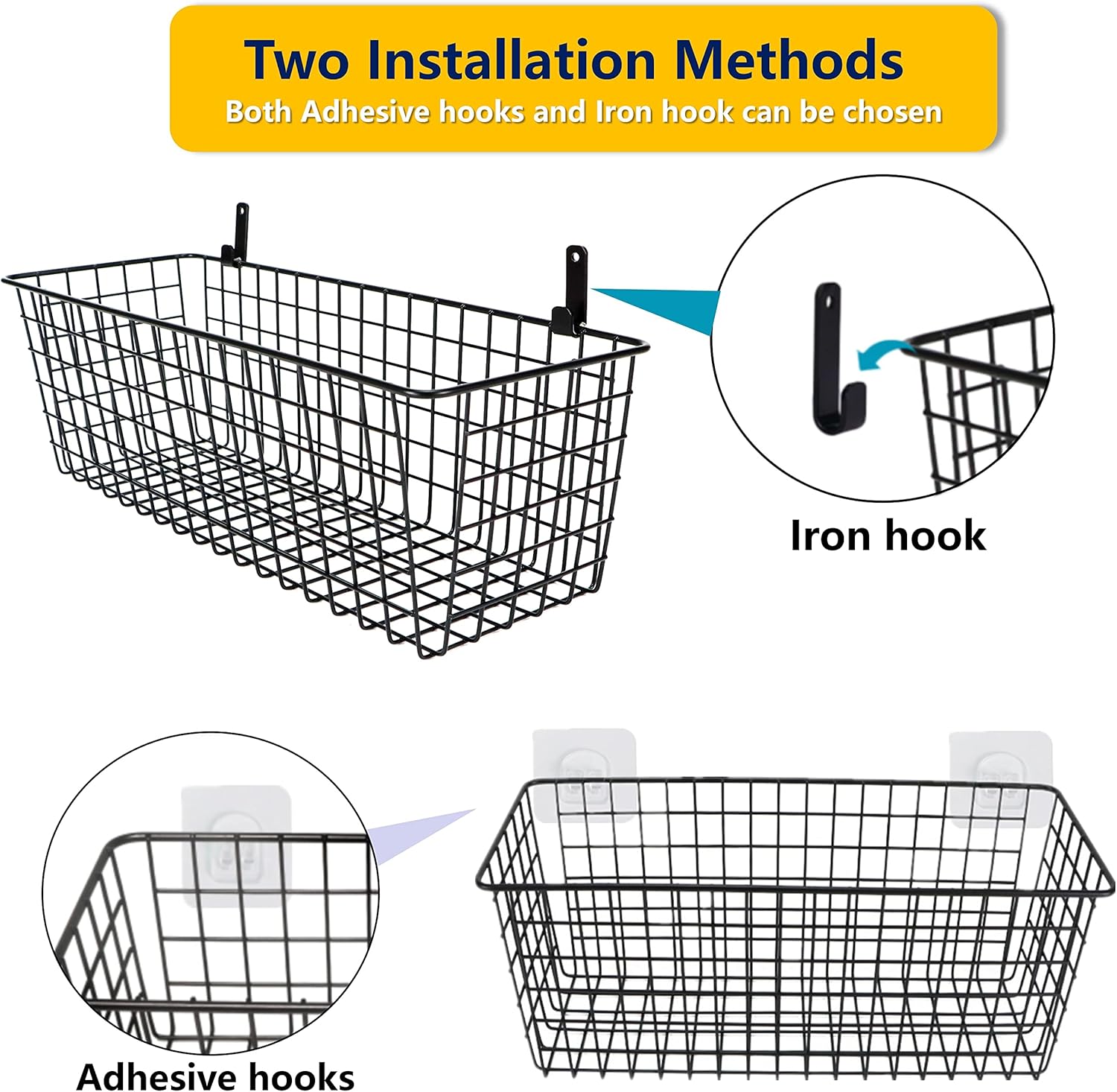 Two Installation Methods
Both Adhesive hooks and Iron hook can be chosen

Iron hook

Adhesive hooks