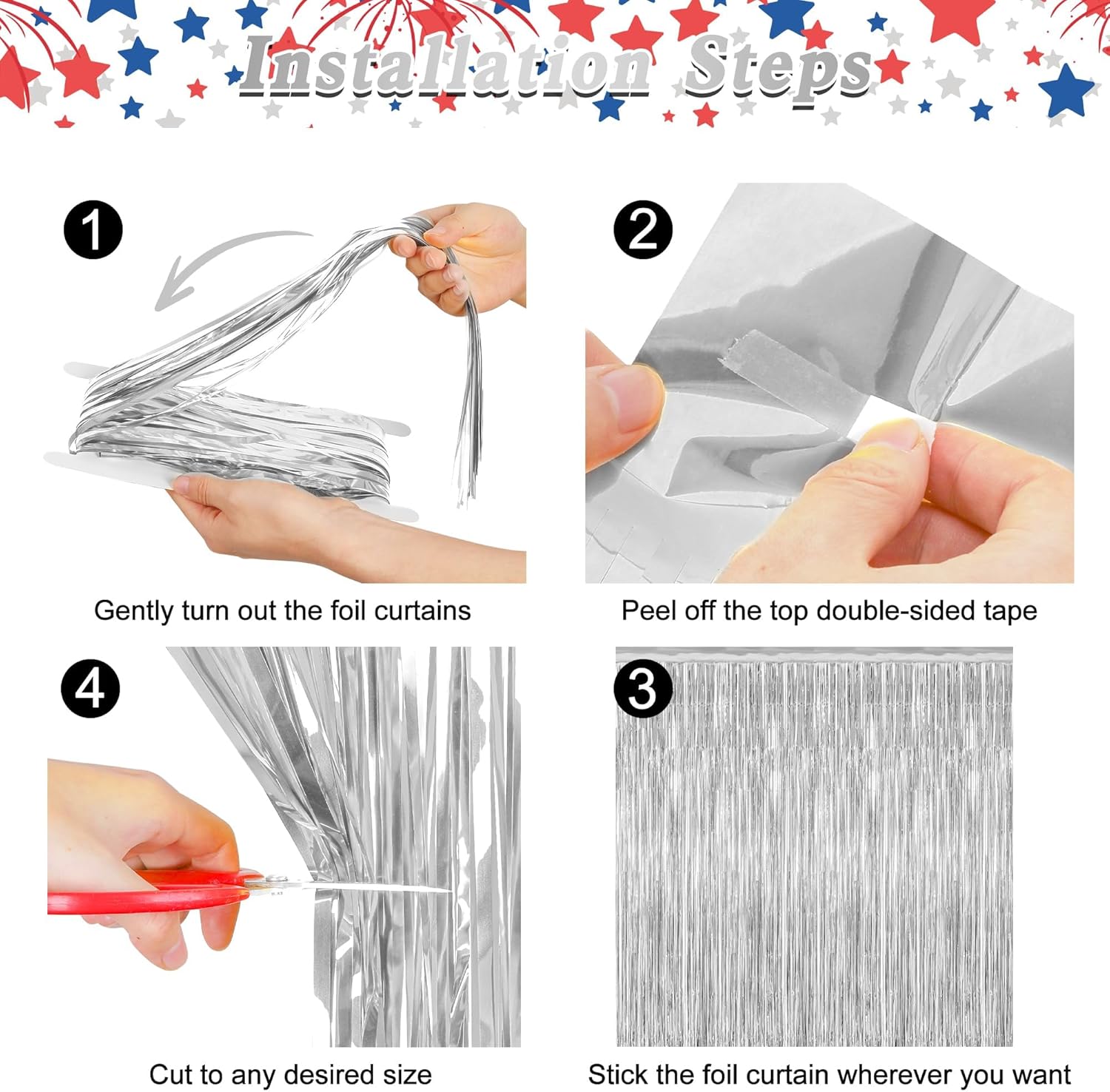 Installation Steps

1

Gently turn out the foil curtains

2

Peel off the top double-sided tape

4

Cut to any desired size

3

Stick the foil curtain wherever you want