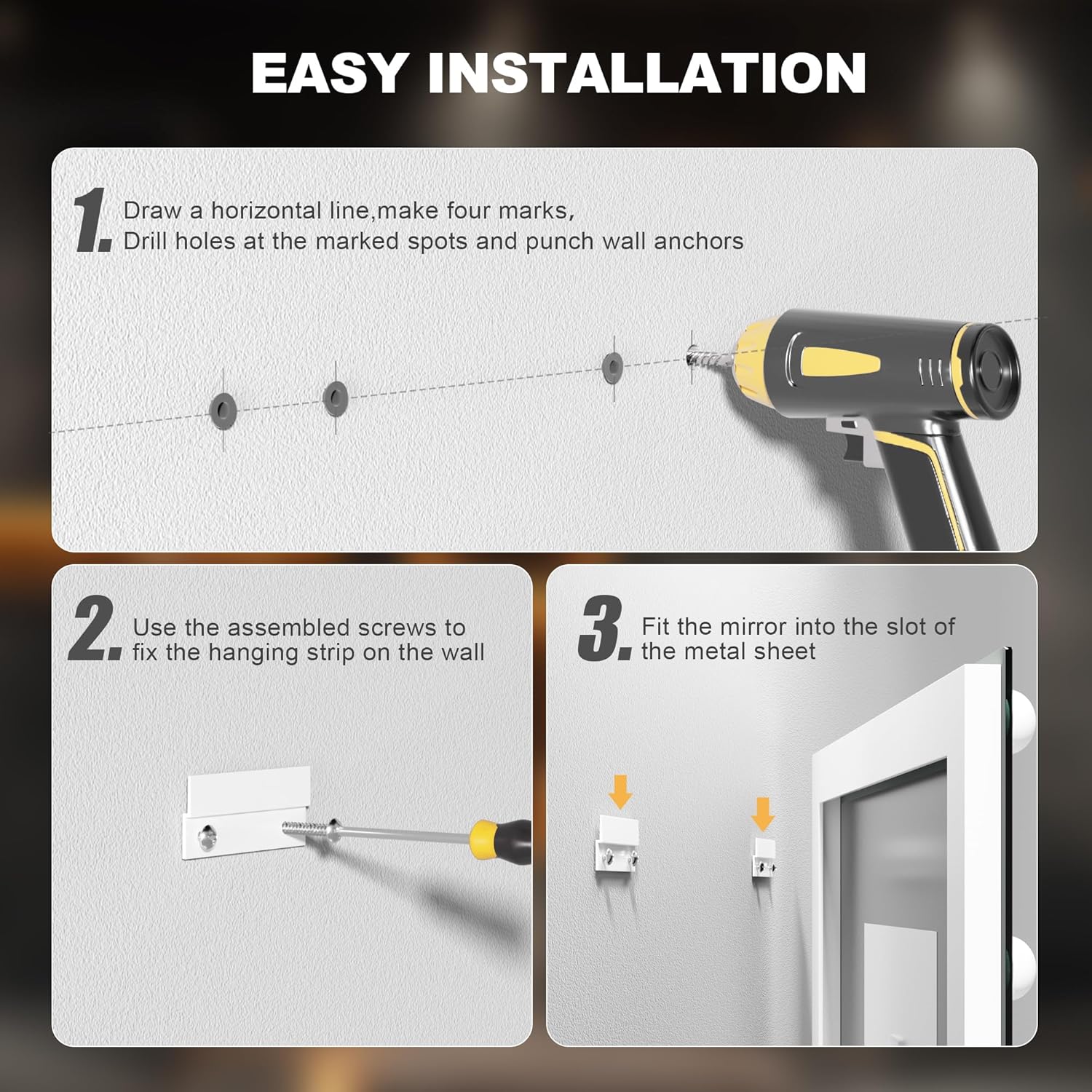 EASY INSTALLATION

1. Draw a horizontal line,make four marks, Drill holes at the marked spots and punch wall anchors

2. Use the assembled screws to fix the hanging strip on the wall

3. Fit the mirror into the slot of the metal sheet