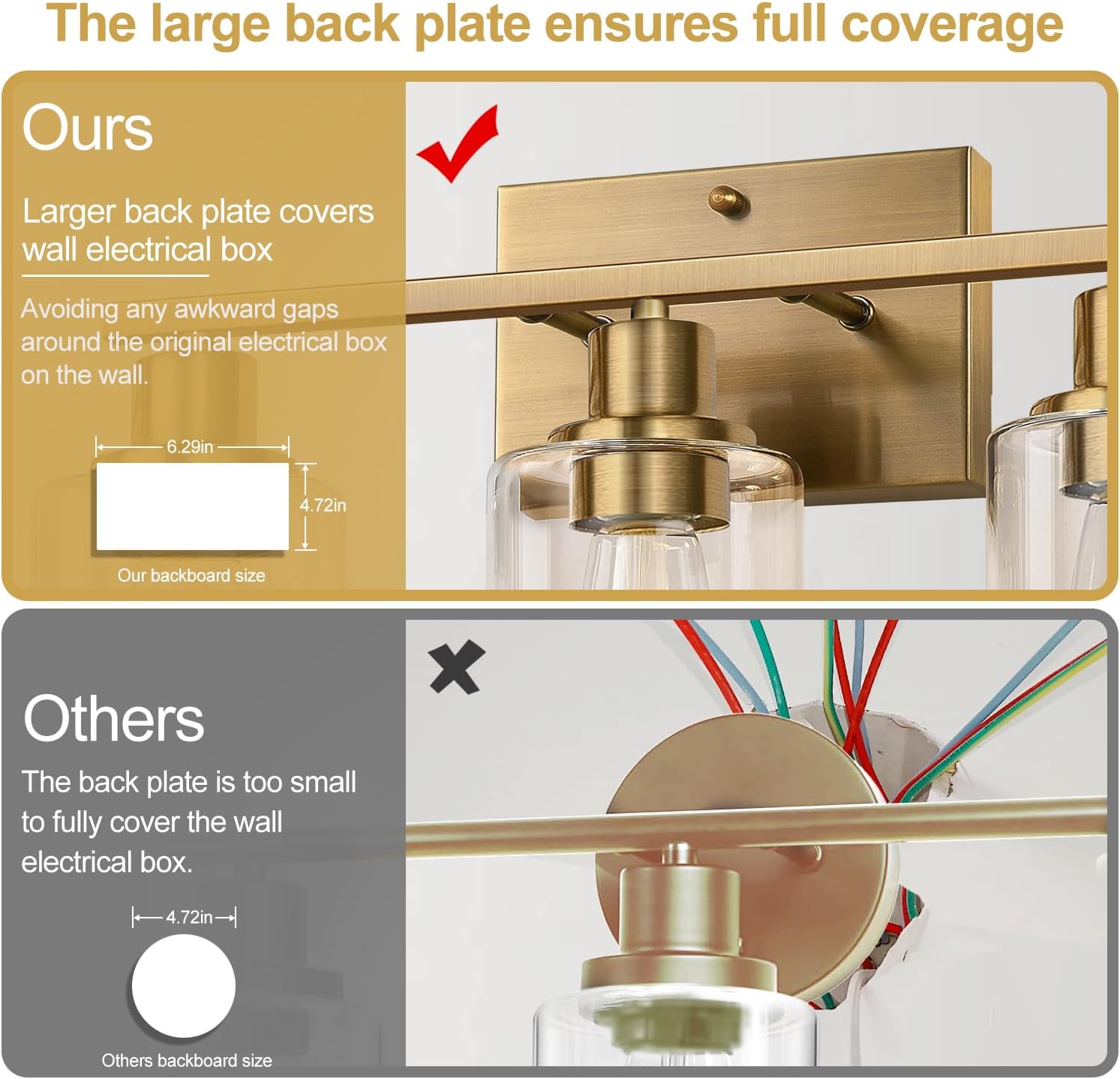 The large back plate ensures full coverage

Ours

Larger back plate covers wall electrical box

Avoiding any awkward gaps around the original electrical box on the wall.

6.29in

4.72in

Our backboard size

Others

The back plate is too small to fully cover the wall electrical box.

4.72in

Others backboard size