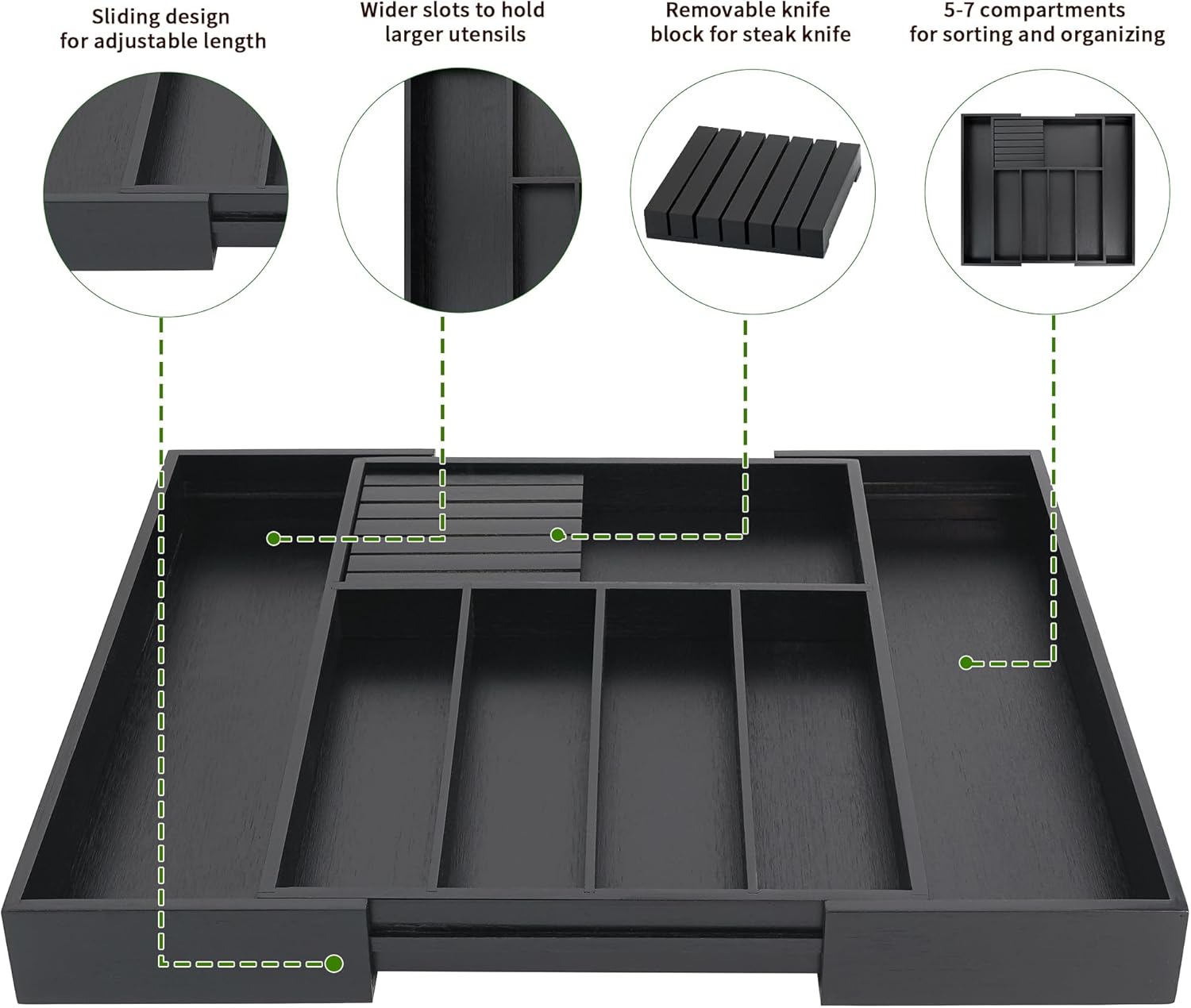 Sliding design for adjustable length

Wider slots to hold larger utensils

Removable knife block for steak knife

5-7 compartments for sorting and organizing