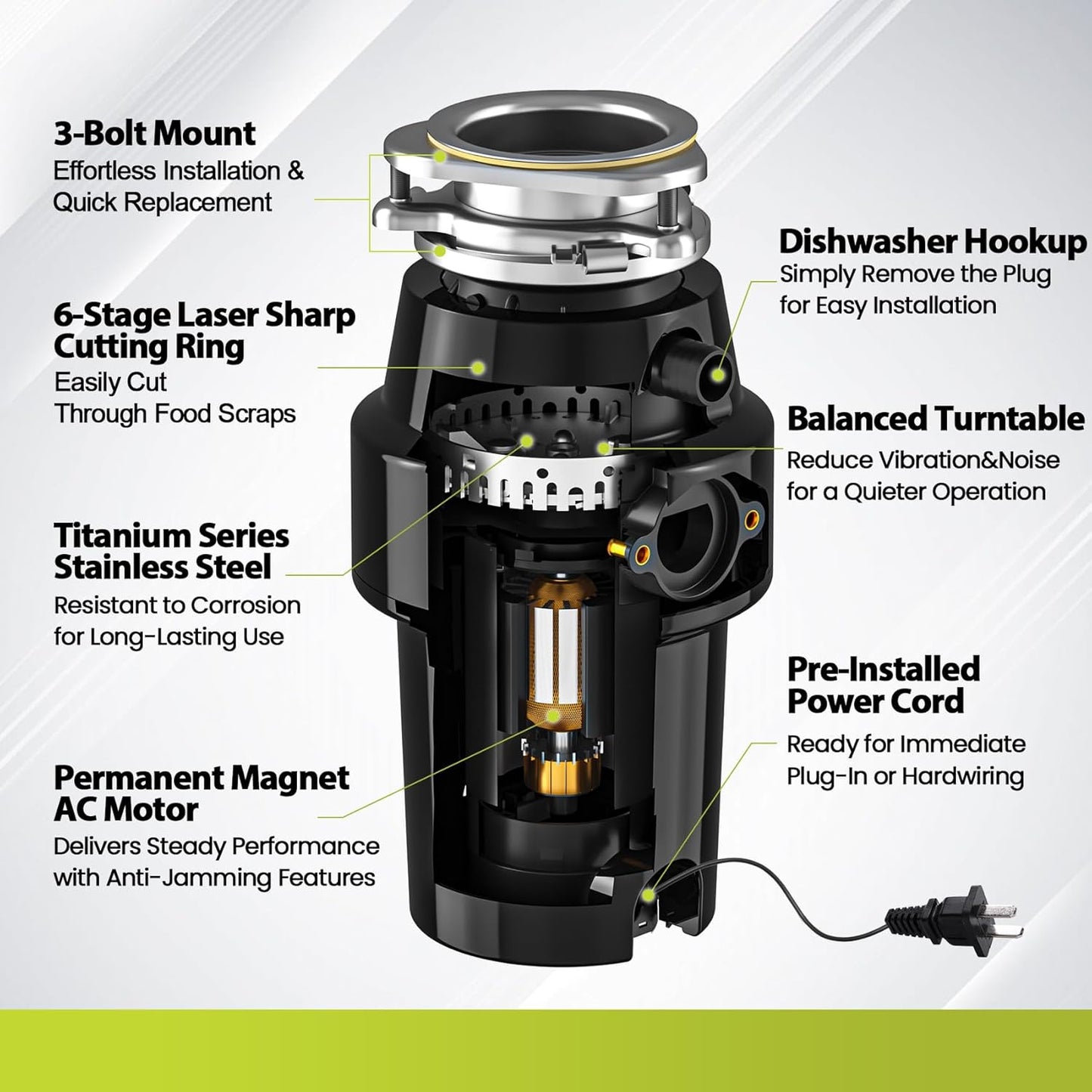 3-Bolt Mount
Effortless Installation & Quick Replacement

6-Stage Laser Sharp Cutting Ring
Easily Cut Through Food Scraps

Titanium Series Stainless Steel
Resistant to Corrosion for Long-Lasting Use

Permanent Magnet AC Motor
Delivers Steady Performance with Anti-Jamming Features

Dishwasher Hookup
Simply Remove the Plug for Easy Installation

Balanced Turntable
Reduce Vibration&Noise for a Quieter Operation

Pre-Installed Power Cord
Ready for Immediate Plug-In or Hardwiring