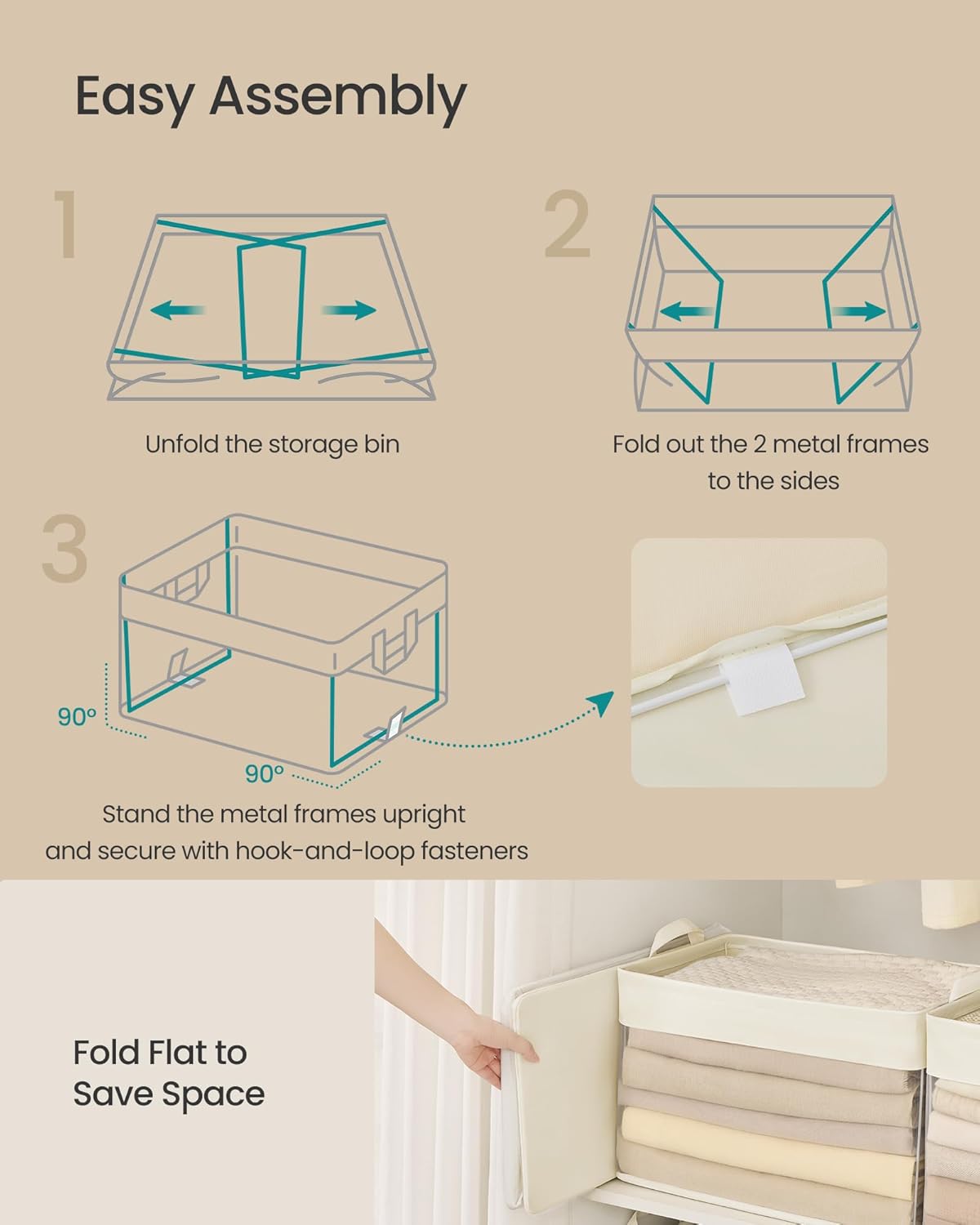 Easy Assembly

1

Unfold the storage bin

2

Fold out the 2 metal frames to the sides

3

90°

90°

Stand the metal frames upright and secure with hook-and-loop fasteners

Fold Flat to Save Space