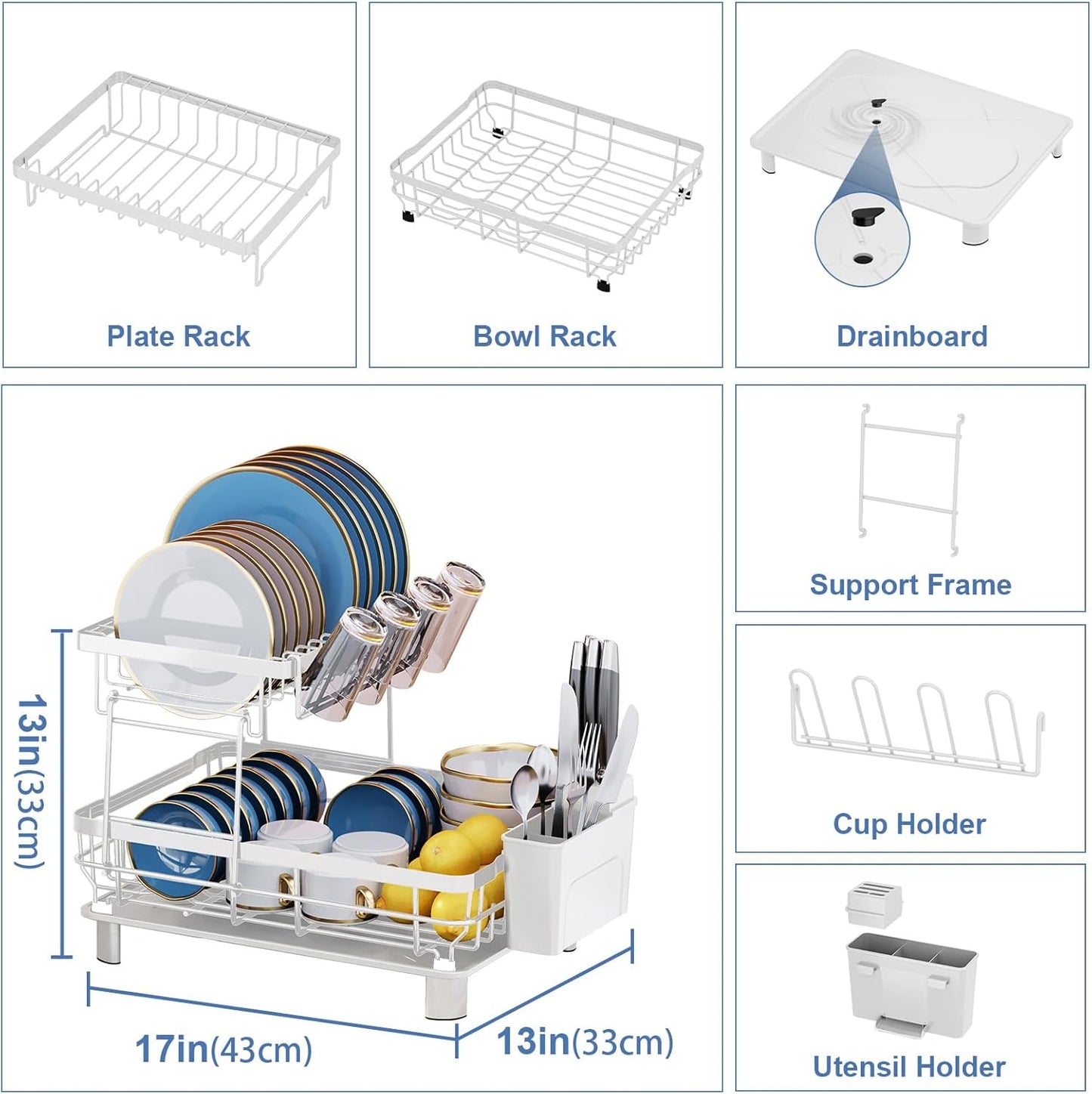 Plate Rack

Bowl Rack

Drainboard

13in(33cm)

17in(43cm)

13in(33cm)

Support Frame

Cup Holder

Utensil Holder