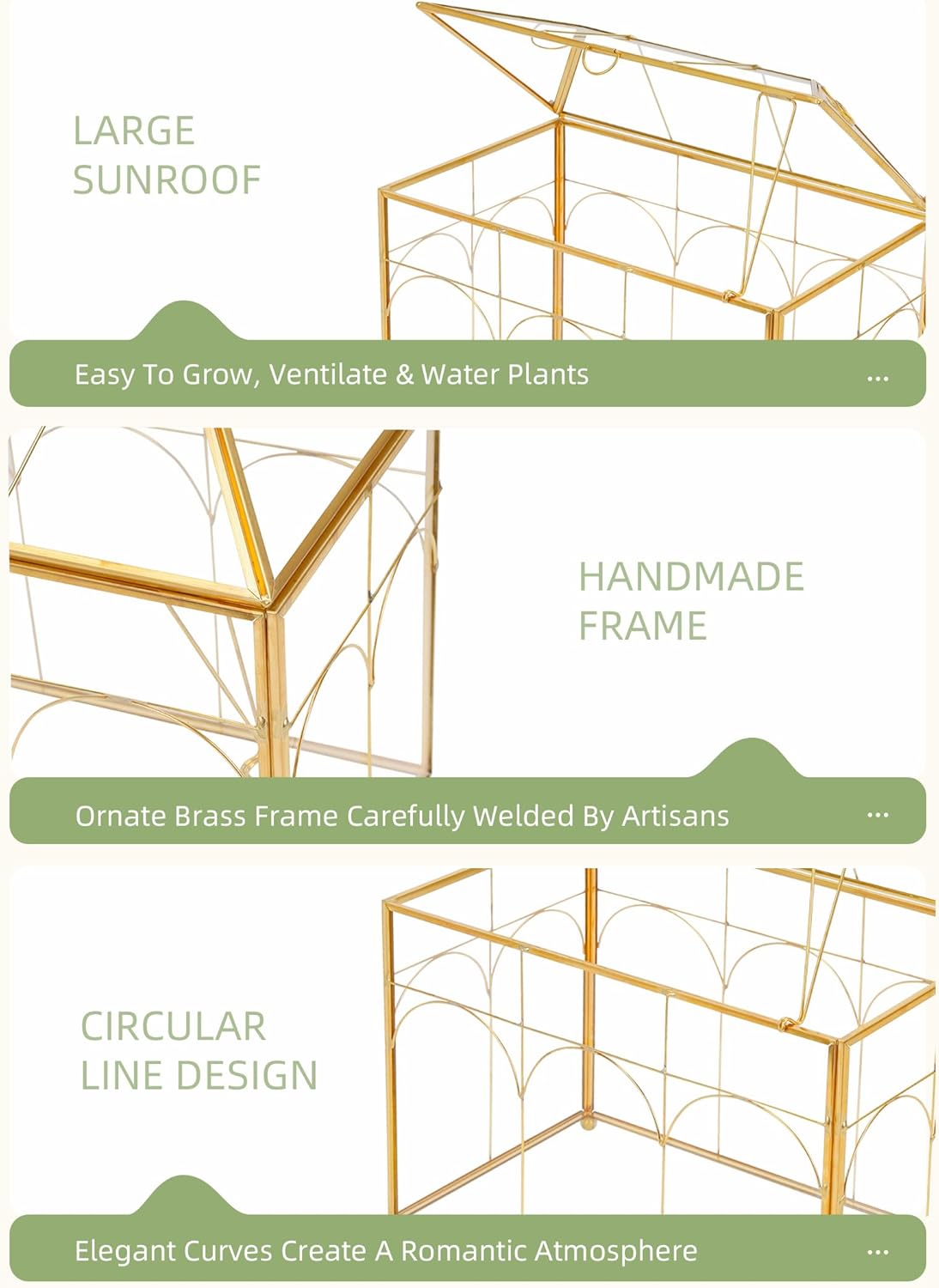 LARGE SUNROOF

Easy To Grow, Ventilate & Water Plants ...

HANDMADE FRAME

Ornate Brass Frame Carefully Welded By Artisans ...

CIRCULAR LINE DESIGN

Elegant Curves Create A Romantic Atmosphere ...