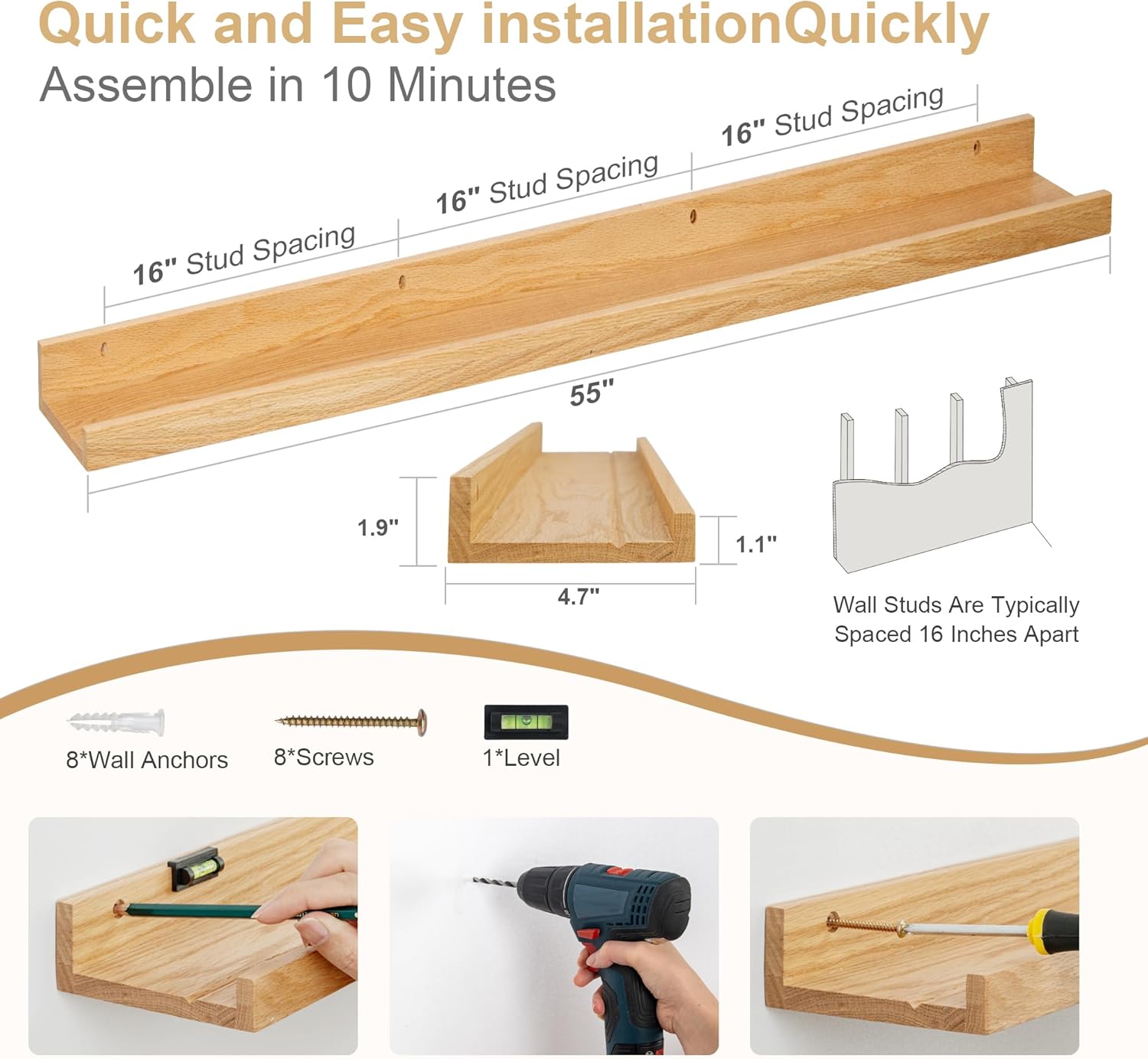 Quick and Easy installationQuickly
Assemble in 10 Minutes

16" Stud Spacing
16" Stud Spacing
16" Stud Spacing

55"

1.9"
1.1"
4.7"

Wall Studs Are Typically Spaced 16 Inches Apart

8*Wall Anchors
8*Screws
1*Level