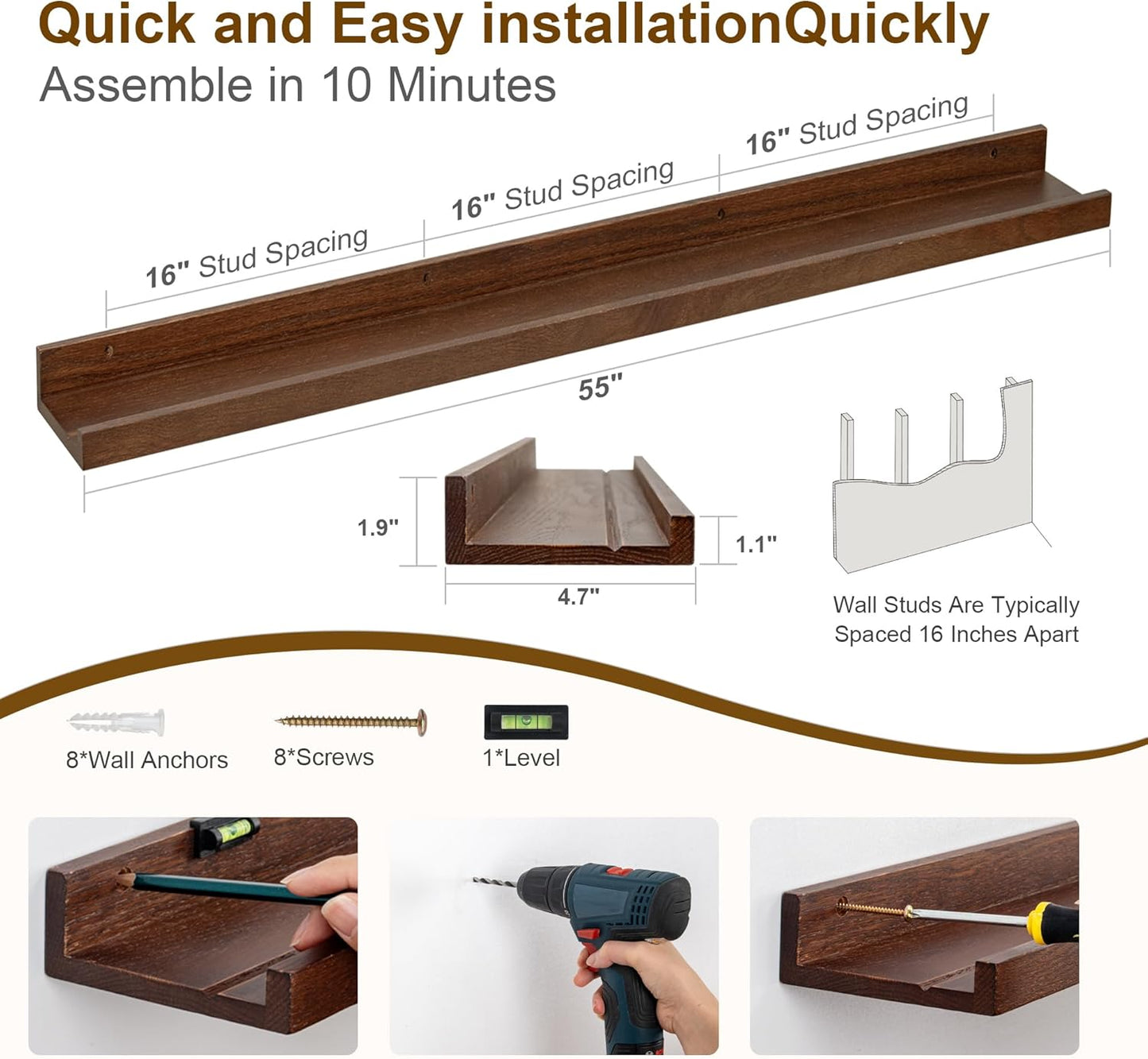 Quick and Easy installationQuickly
Assemble in 10 Minutes

16" Stud Spacing
16" Stud Spacing
16" Stud Spacing

55"

1.9"
1.1"
4.7"

Wall Studs Are Typically Spaced 16 Inches Apart

8*Wall Anchors
8*Screws
1*Level