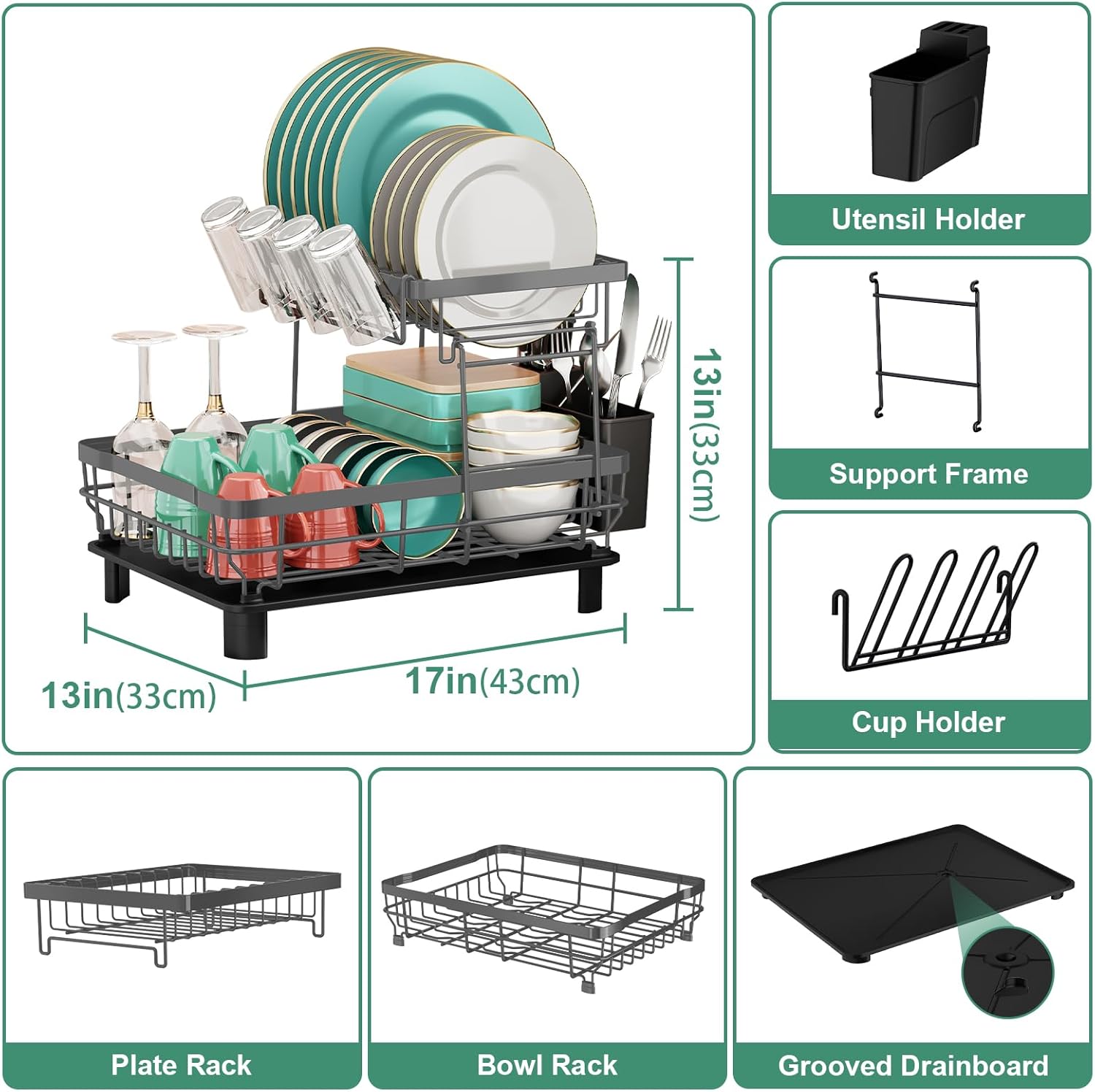 13in(33cm)

13in(33cm)

17in(43cm)

Utensil Holder

Support Frame

Cup Holder

Plate Rack

Bowl Rack

Grooved Drainboard