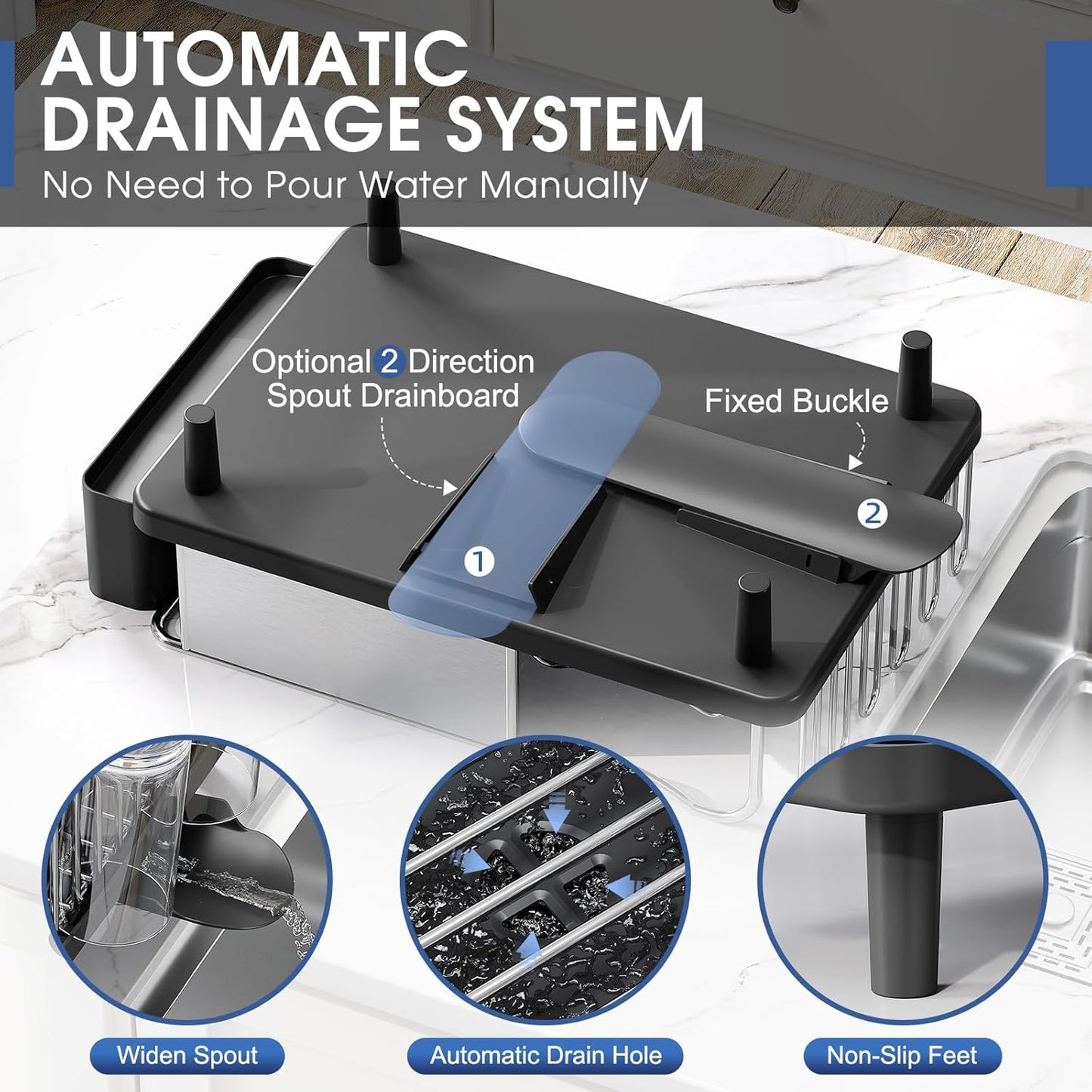 AUTOMATIC DRAINAGE SYSTEM

No Need to Pour Water Manually

Optional 2 Direction Spout Drainboard

Fixed Buckle

①

②

Widen Spout

Automatic Drain Hole

Non-Slip Feet