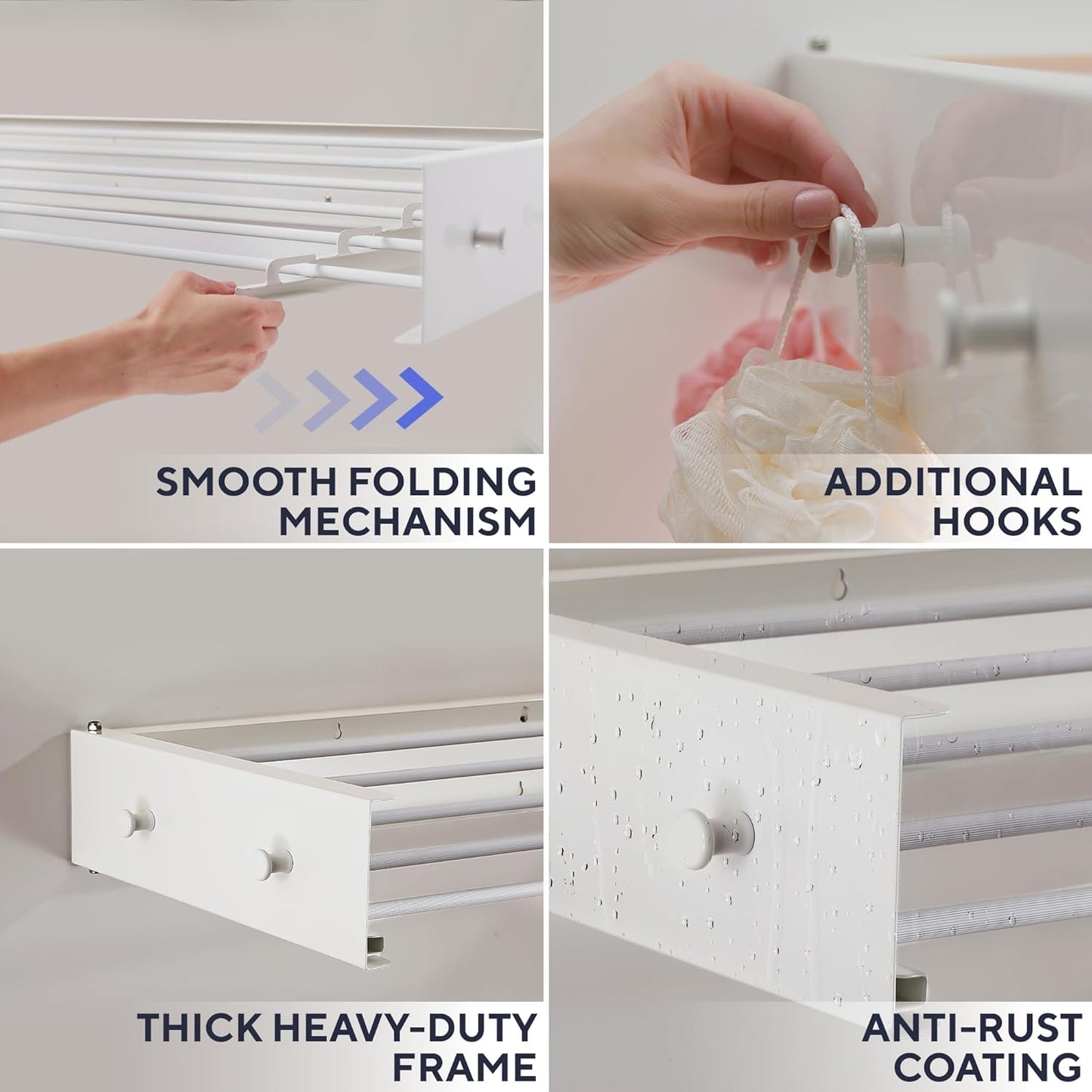 SMOOTH FOLDING MECHANISM

ADDITIONAL HOOKS

THICK HEAVY-DUTY FRAME

ANTI-RUST COATING