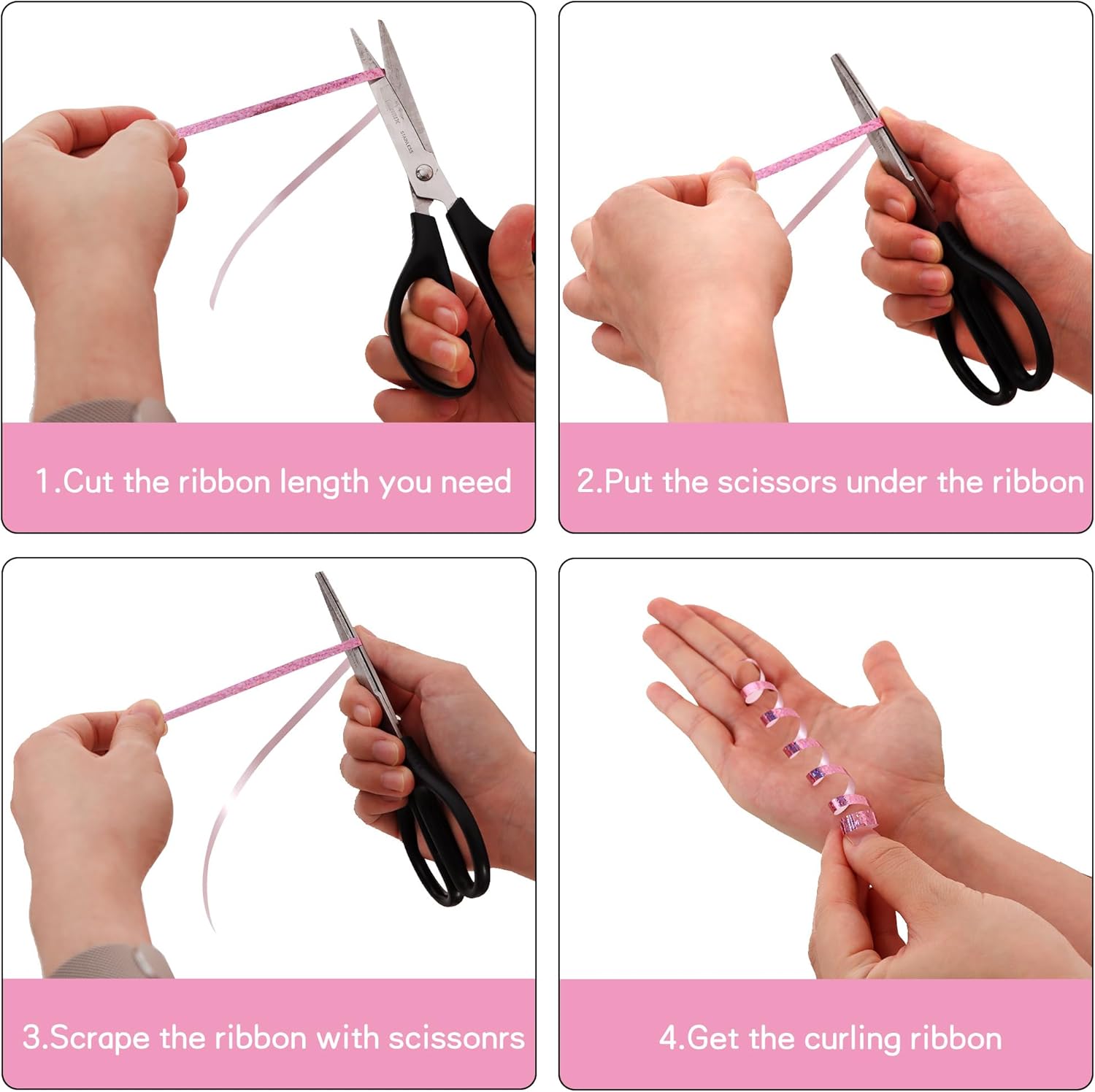 STAINLESS

1.Cut the ribbon length you need

2.Put the scissors under the ribbon

3.Scrape the ribbon with scissonrs

4.Get the curling ribbon