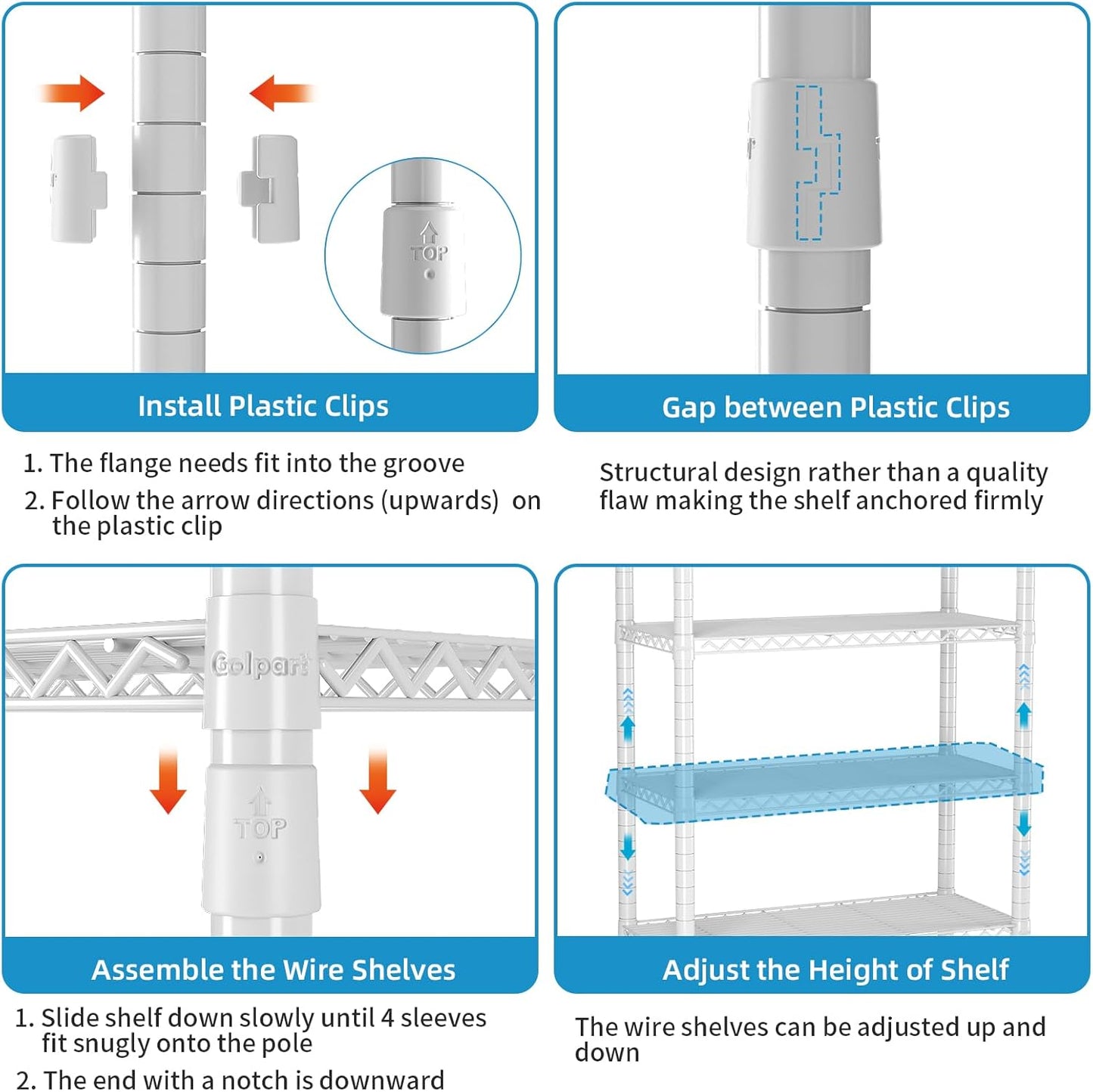 TOP

Install Plastic Clips

1. The flange needs fit into the groove
2. Follow the arrow directions (upwards) on the plastic clip

Gap between Plastic Clips

Structural design rather than a quality flaw making the shelf anchored firmly

Golpart

TOP

Assemble the Wire Shelves

1. Slide shelf down slowly until 4 sleeves fit snugly onto the pole
2. The end with a notch is downward

Adjust the Height of Shelf

The wire shelves can be adjusted up and down