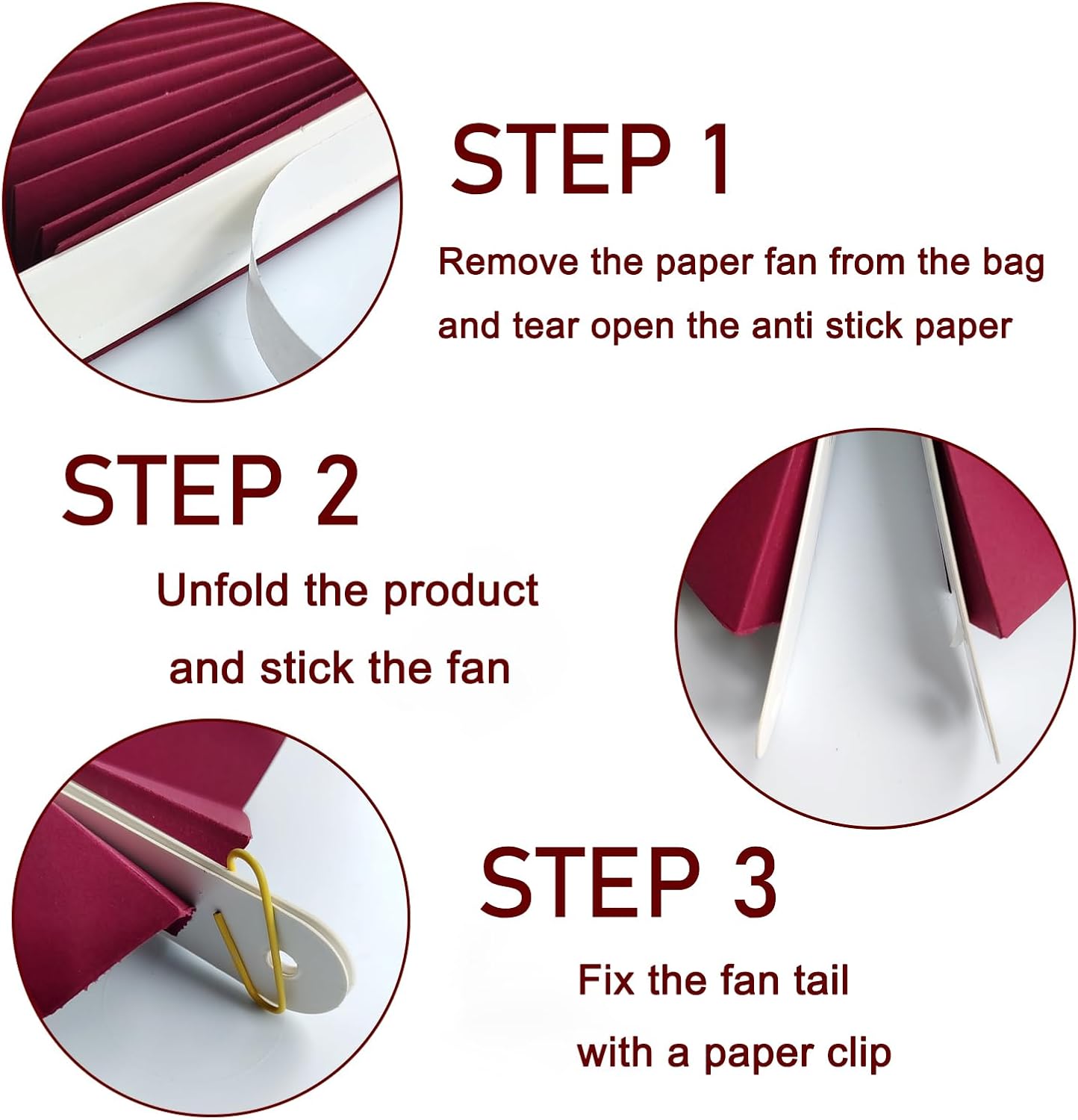 STEP 1

Remove the paper fan from the bag and tear open the anti stick paper

STEP 2

Unfold the product and stick the fan

STEP 3

Fix the fan tail with a paper clip