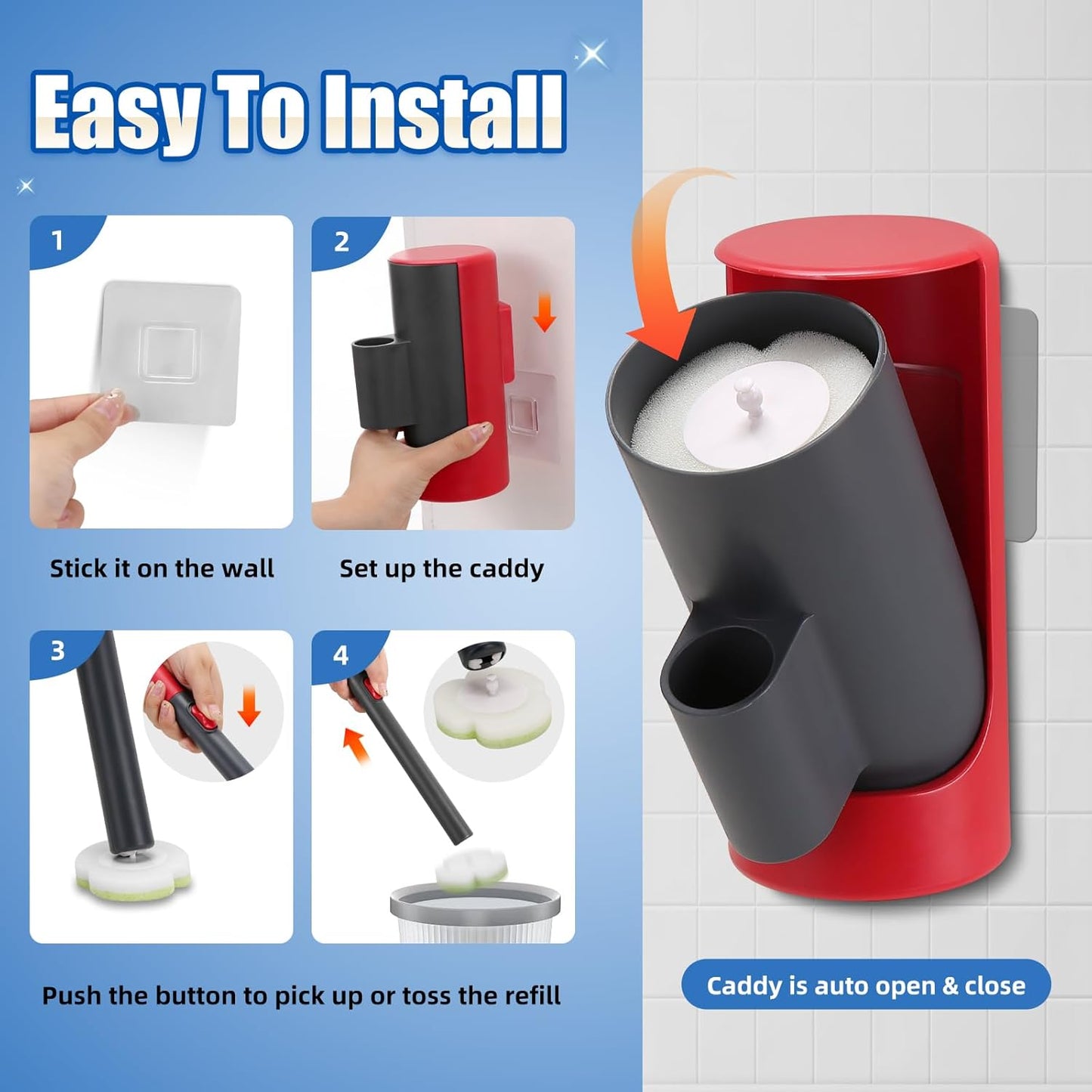 Easy To Install

1

2

Stick it on the wall

Set up the caddy

3

4

Push the button to pick up or toss the refill

Caddy is auto open & close