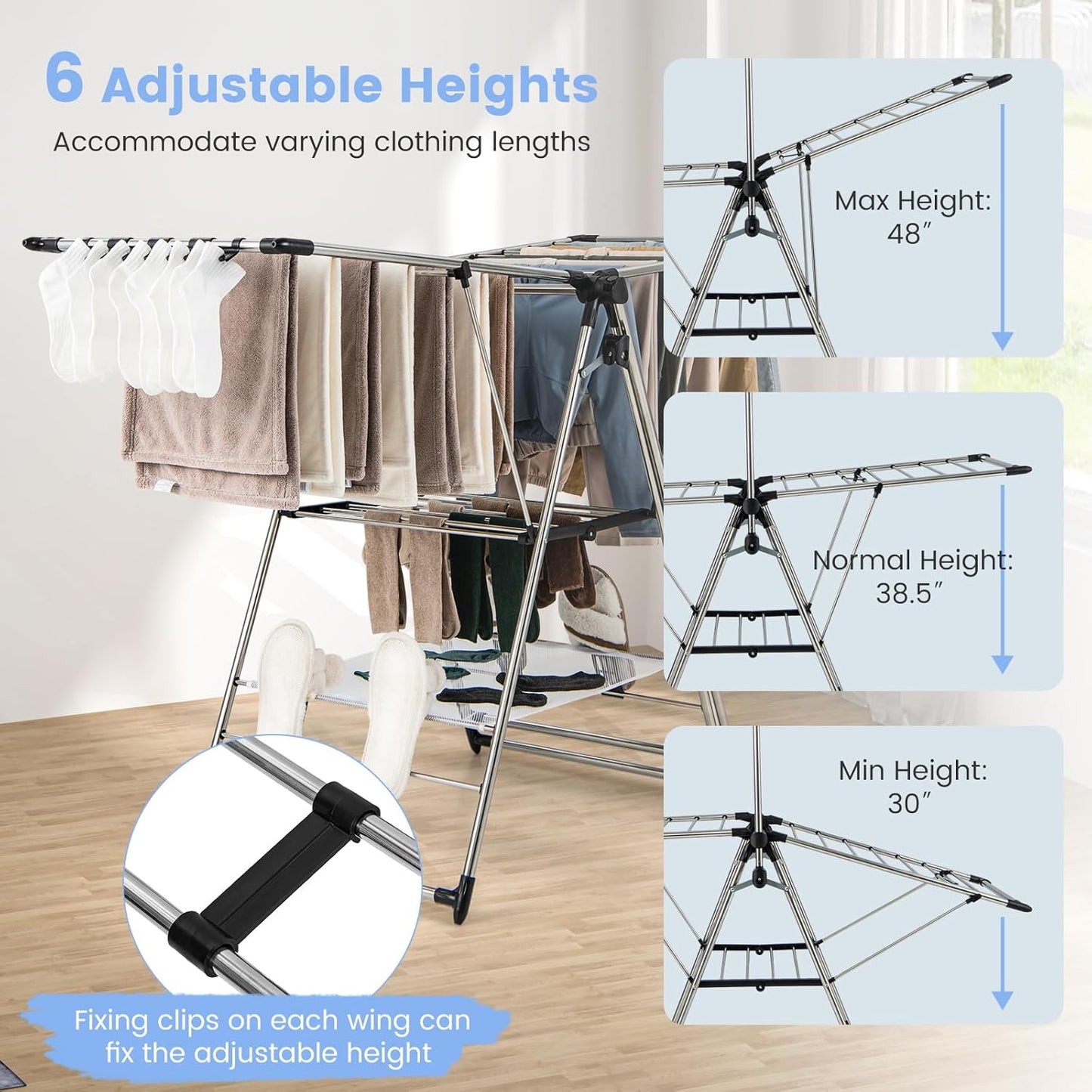 6 Adjustable Heights

Accommodate varying clothing lengths

Max Height: 48″

Normal Height: 38.5″

Min Height: 30″

Fixing clips on each wing can fix the adjustable height