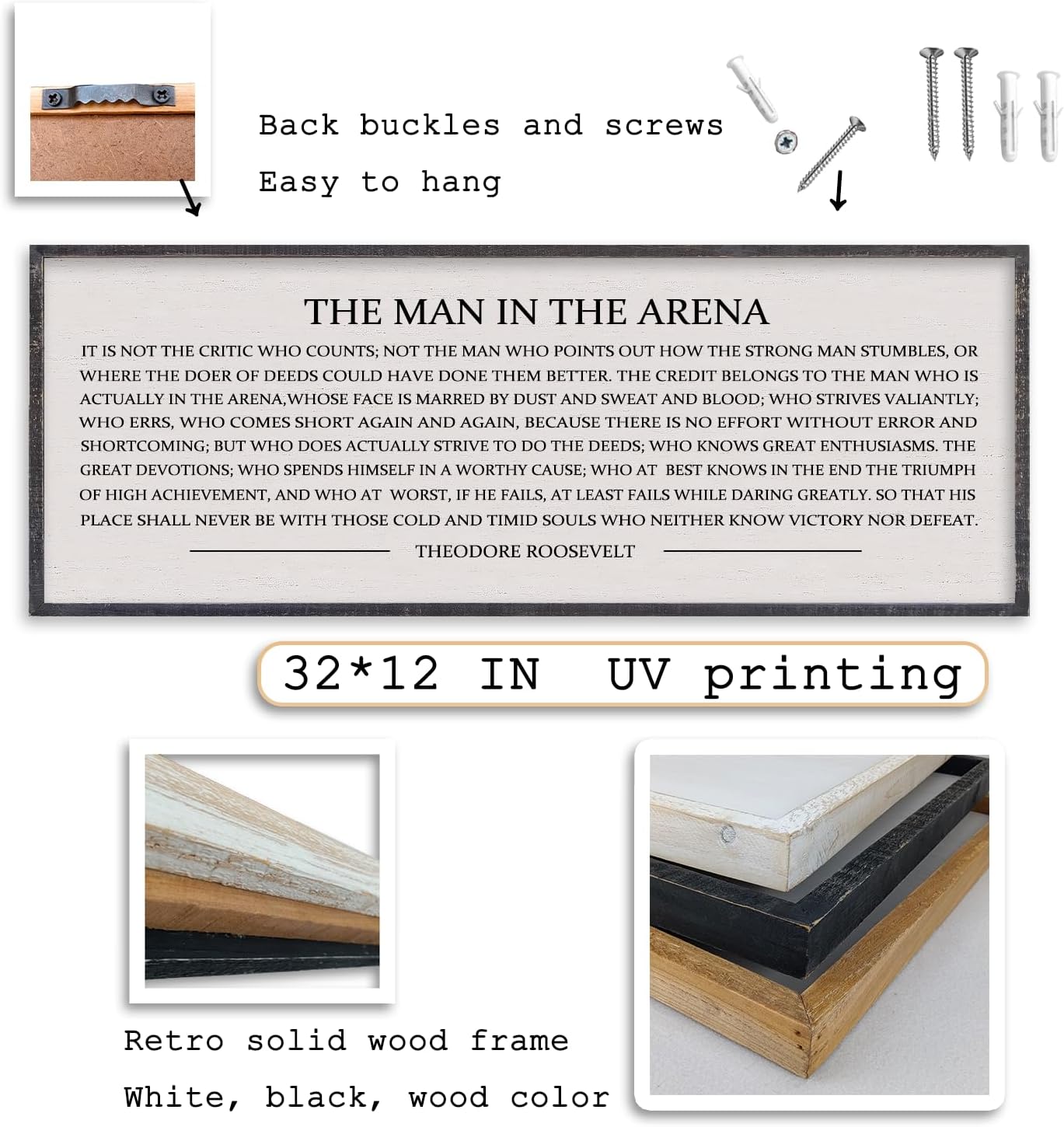 Back buckles and screws
Easy to hang

THE MAN IN THE ARENA

IT IS NOT THE CRITIC WHO COUNTS; NOT THE MAN WHO POINTS OUT HOW THE STRONG MAN STUMBLES, OR WHERE THE DOER OF DEEDS COULD HAVE DONE THEM BETTER. THE CREDIT BELONGS TO THE MAN WHO IS ACTUALLY IN THE ARENA,WHOSE FACE IS MARRED BY DUST AND SWEAT AND BLOOD; WHO STRIVES VALIANTLY; WHO ERRS, WHO COMES SHORT AGAIN AND AGAIN, BECAUSE THERE IS NO EFFORT WITHOUT ERROR AND SHORTCOMING; BUT WHO DOES ACTUALLY STRIVE TO DO THE DEEDS; WHO KNOWS GREAT ENTHUSIASMS. THE GREAT DEVOTIONS; WHO SPENDS HIMSELF IN A WORTHY CAUSE; WHO AT BEST KNOWS IN THE END THE TRIUMPH OF HIGH ACHIEVEMENT, AND WHO AT WORST, IF HE FAILS, AT LEAST FAILS WHILE DARING GREATLY. SO THAT HIS PLACE SHALL NEVER BE WITH THOSE COLD AND TIMID SOULS WHO NEITHER KNOW VICTORY NOR DEFEAT.

THEODORE ROOSEVELT

32*12 IN UV printing

Retro solid wood frame
White, black, wood color