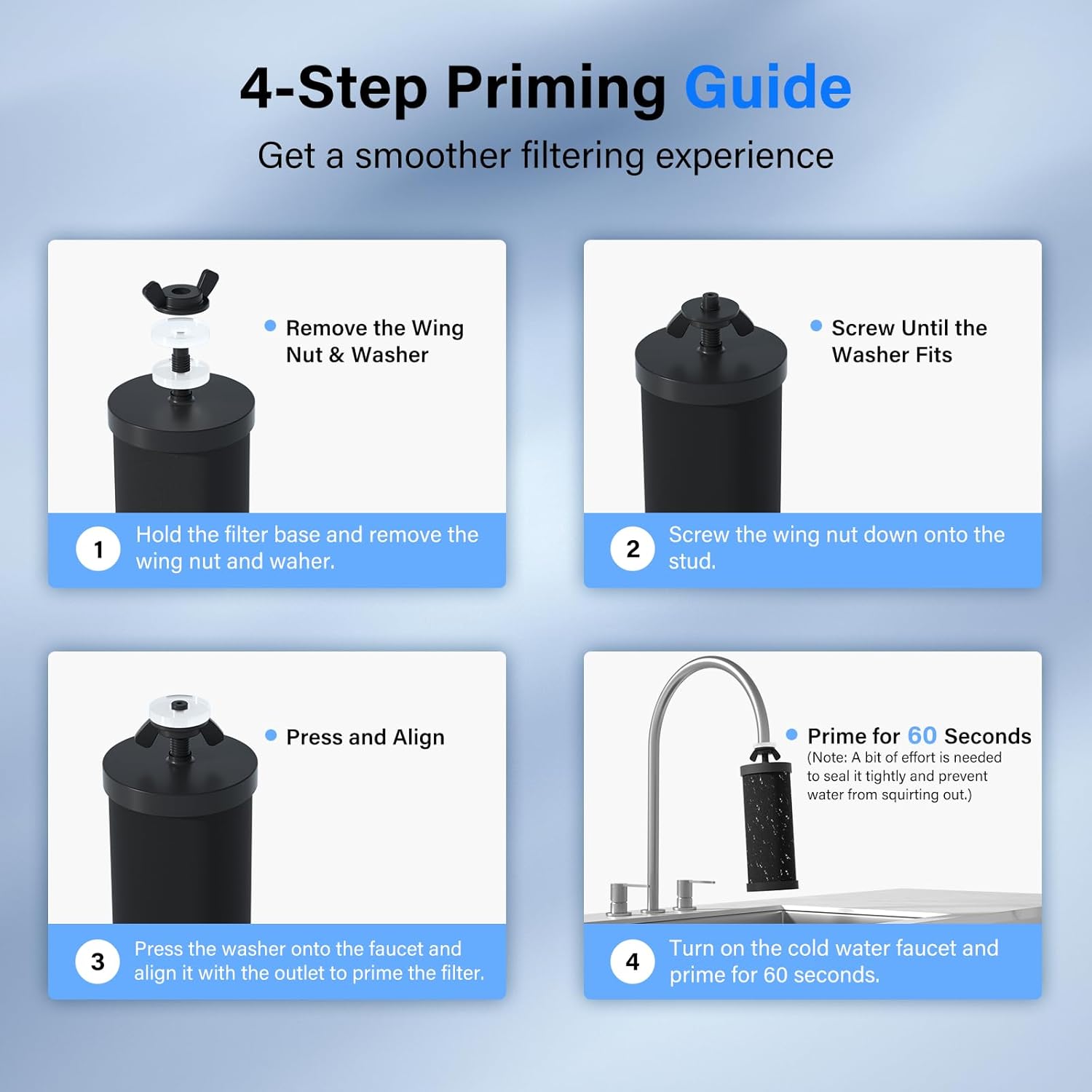 4-Step Priming Guide

Get a smoother filtering experience

Remove the Wing Nut & Washer

1 Hold the filter base and remove the wing nut and waher.

Screw Until the Washer Fits

2 Screw the wing nut down onto the stud.

Press and Align

3 Press the washer onto the faucet and align it with the outlet to prime the filter.

Prime for 60 Seconds
(Note: A bit of effort is needed to seal it tightly and prevent water from squirting out.)

4 Turn on the cold water faucet and prime for 60 seconds.