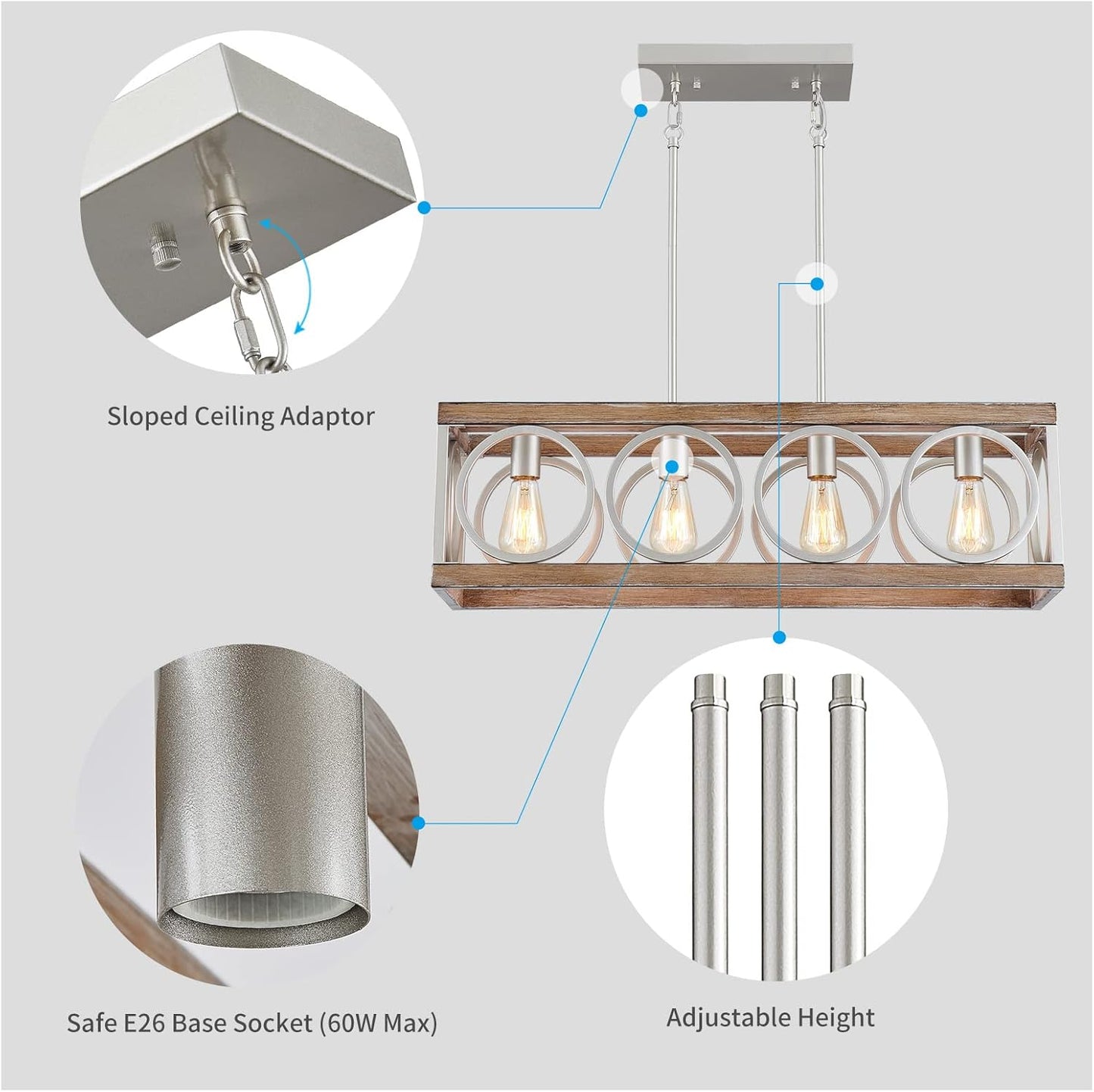 Sloped Ceiling Adaptor

Safe E26 Base Socket (60W Max)

Adjustable Height