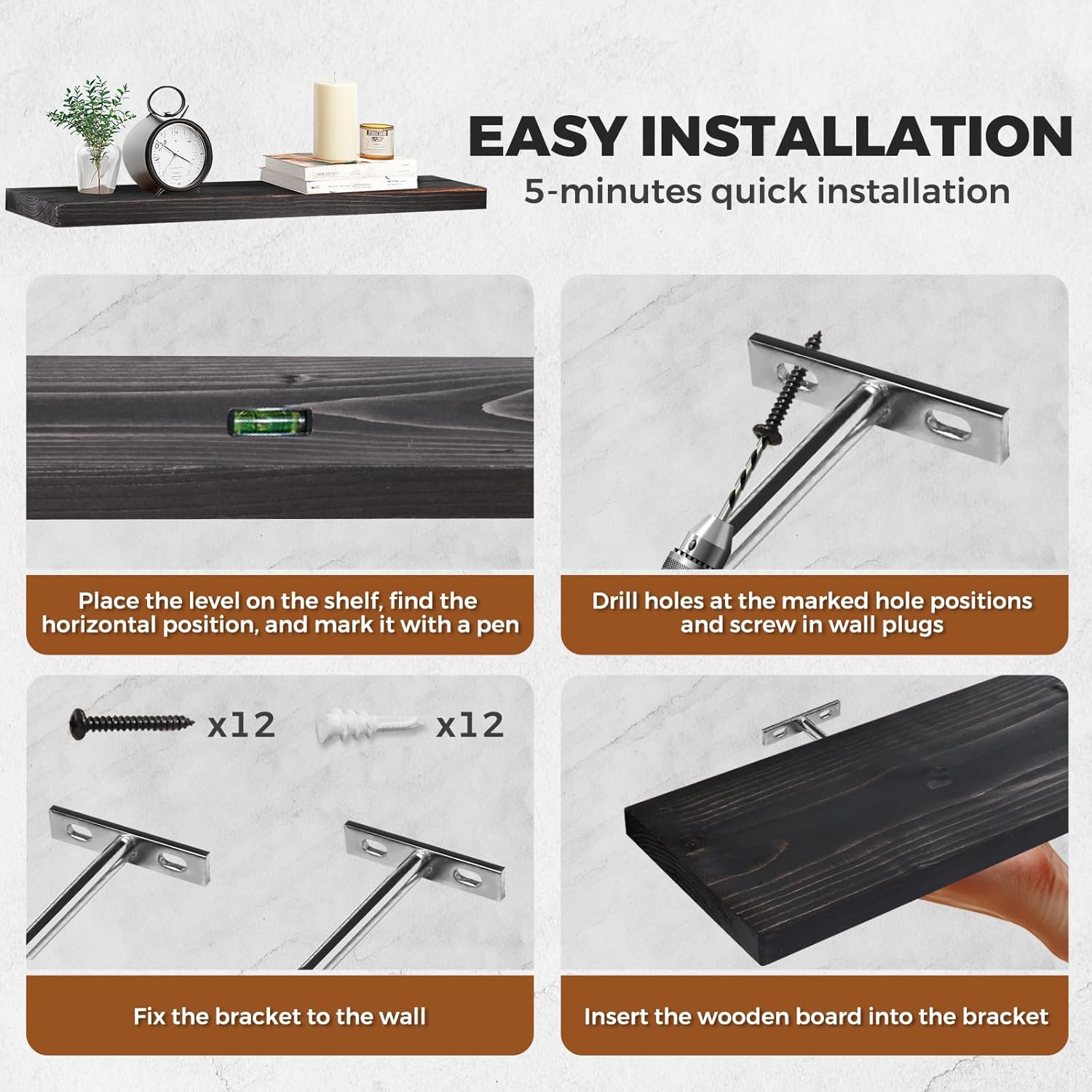 EASY INSTALLATION
5-minutes quick installation

Place the level on the shelf, find the horizontal position, and mark it with a pen

Drill holes at the marked hole positions and screw in wall plugs

x12

x12

Fix the bracket to the wall

Insert the wooden board into the bracket