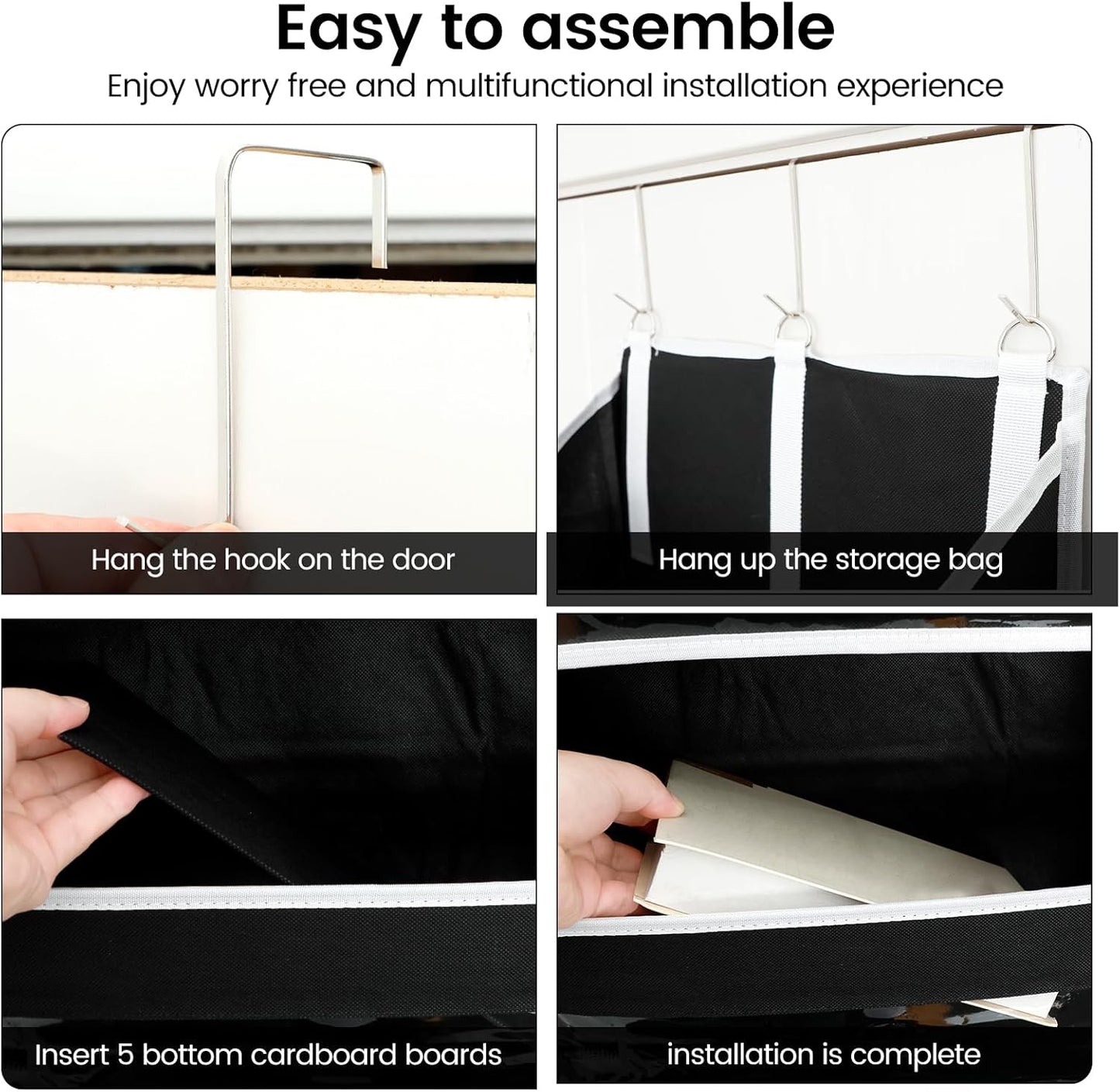 Easy to assemble

Enjoy worry free and multifunctional installation experience

Hang the hook on the door

Hang up the storage bag

Insert 5 bottom cardboard boards

installation is complete