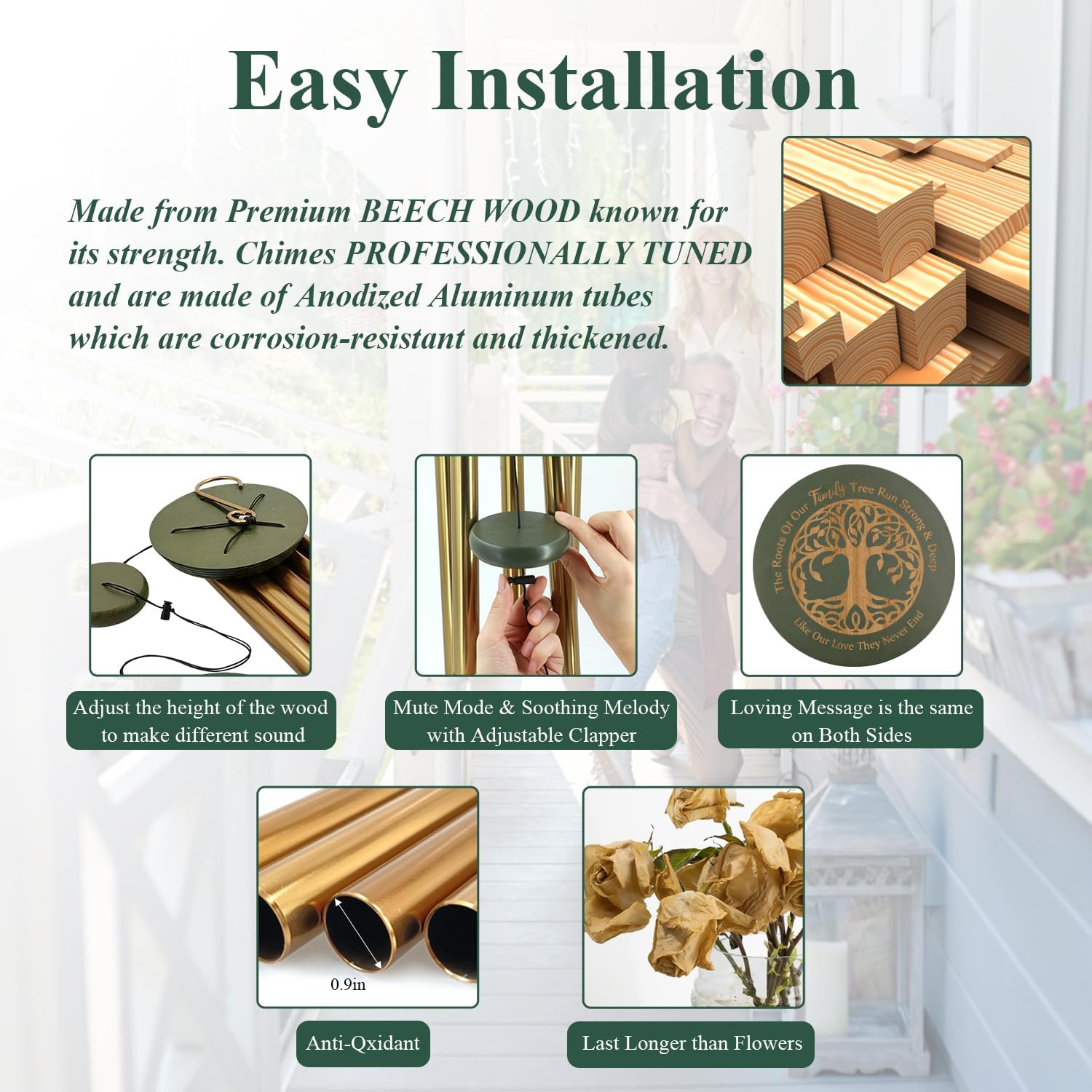 Easy Installation

Made from Premium BEECH WOOD known for its strength. Chimes PROFESSIONALLY TUNED and are made of Anodized Aluminum tubes which are corrosion-resistant and thickened.

The Roots Of Our Family Tree Run Strong & Deep Like Our Love They Never End

Adjust the height of the wood to make different sound

Mute Mode & Soothing Melody with Adjustable Clapper

Loving Message is the same on Both Sides

0.9in

Anti-Qxidant

Last Longer than Flowers