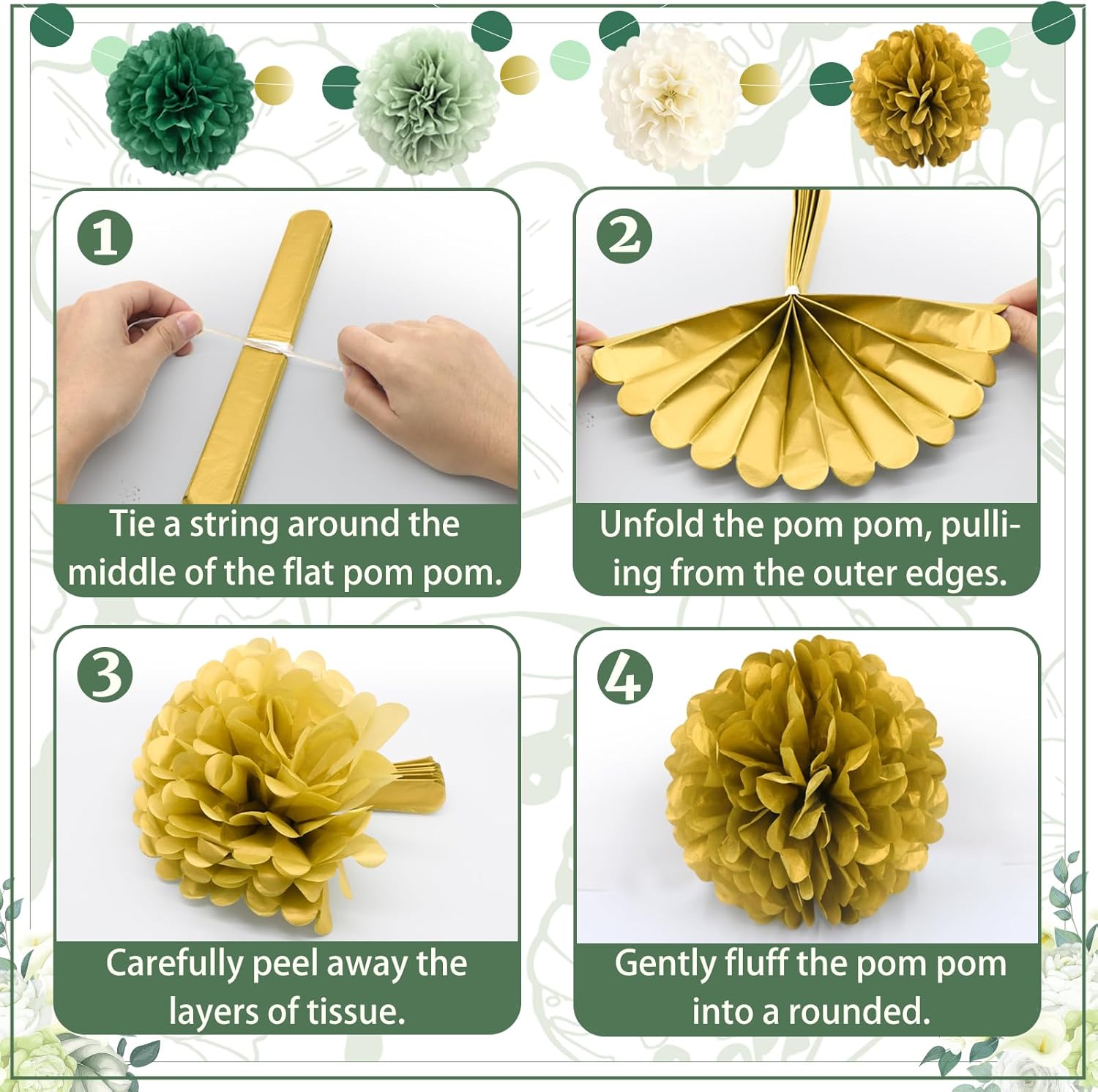 1

Tie a string around the middle of the flat pom pom.

2

Unfold the pom pom, pulling from the outer edges.

3

Carefully peel away the layers of tissue.

4

Gently fluff the pom pom into a rounded.