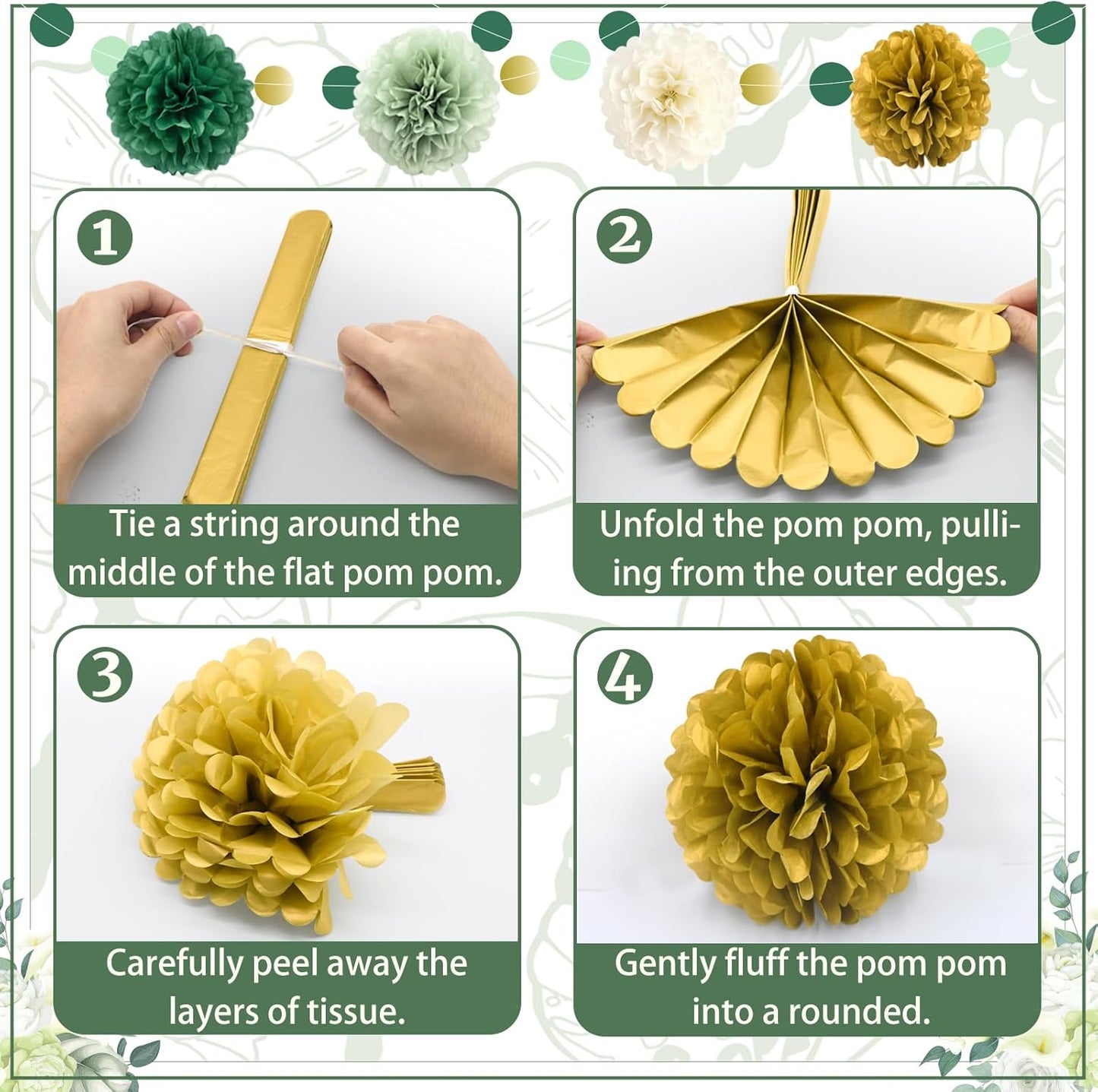 1

Tie a string around the middle of the flat pom pom.

2

Unfold the pom pom, pulling from the outer edges.

3

Carefully peel away the layers of tissue.

4

Gently fluff the pom pom into a rounded.