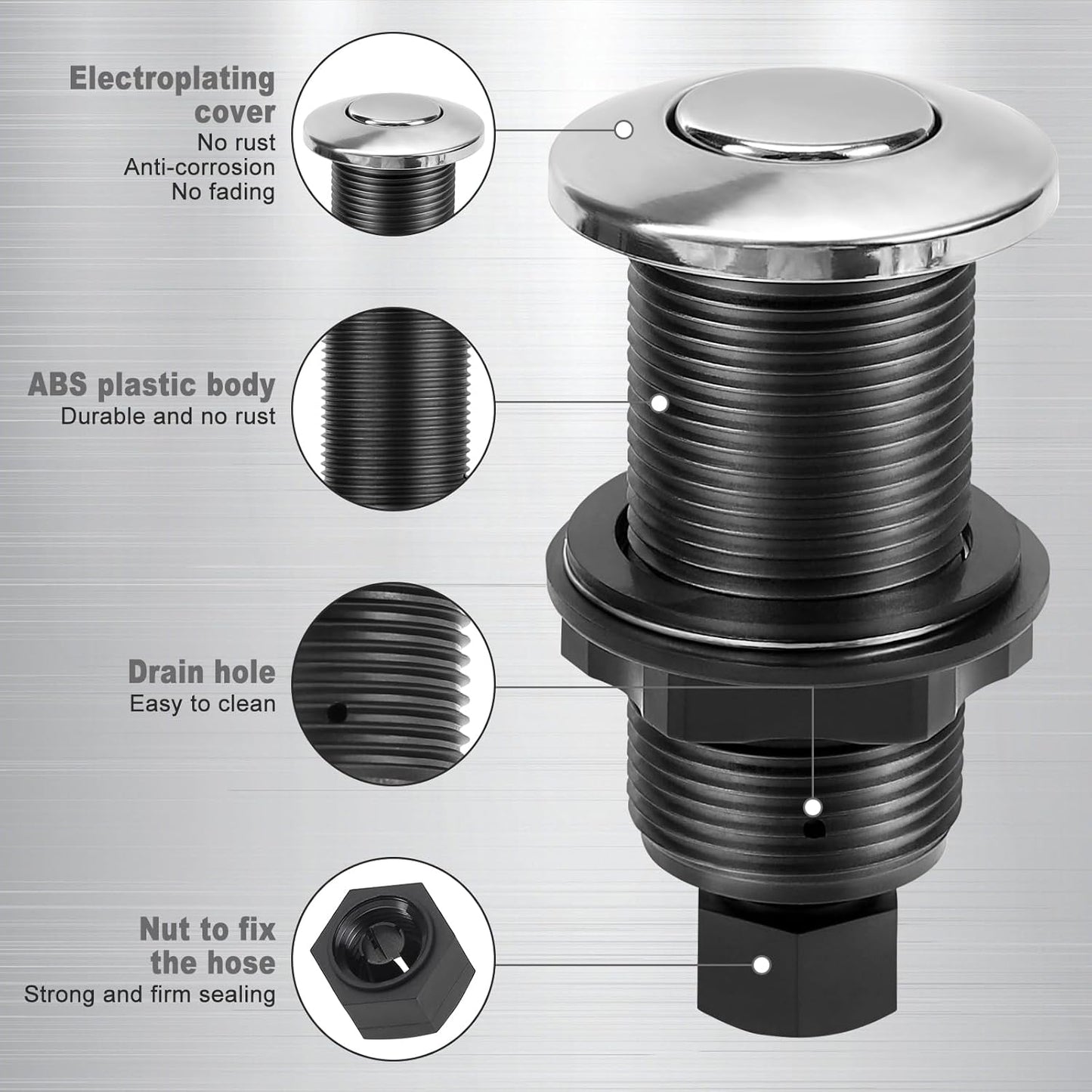 Electroplating cover
No rust
Anti-corrosion
No fading

ABS plastic body
Durable and no rust

Drain hole
Easy to clean

Nut to fix the hose
Strong and firm sealing