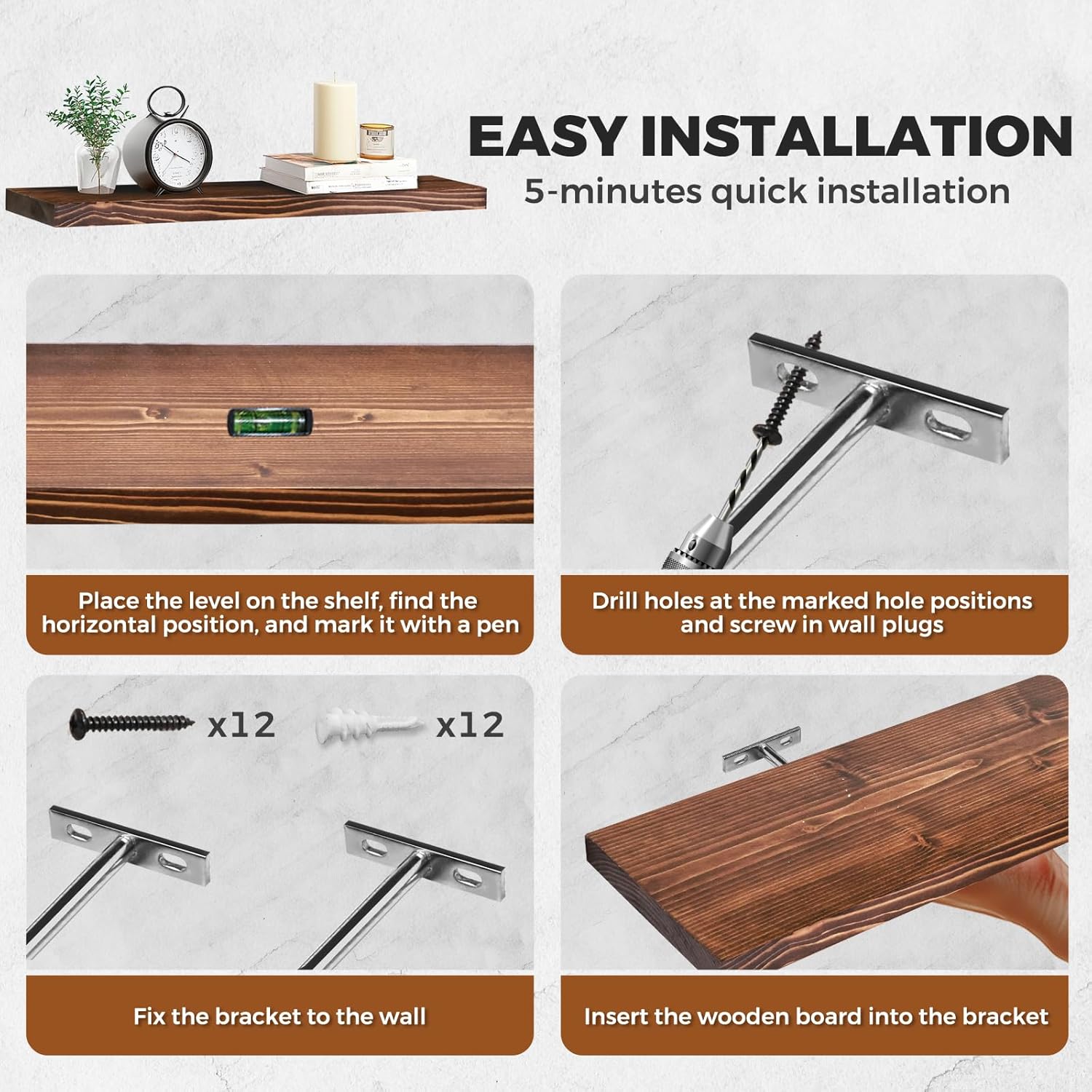 EASY INSTALLATION
5-minutes quick installation

Place the level on the shelf, find the horizontal position, and mark it with a pen

Drill holes at the marked hole positions and screw in wall plugs

x12

x12

Fix the bracket to the wall

Insert the wooden board into the bracket