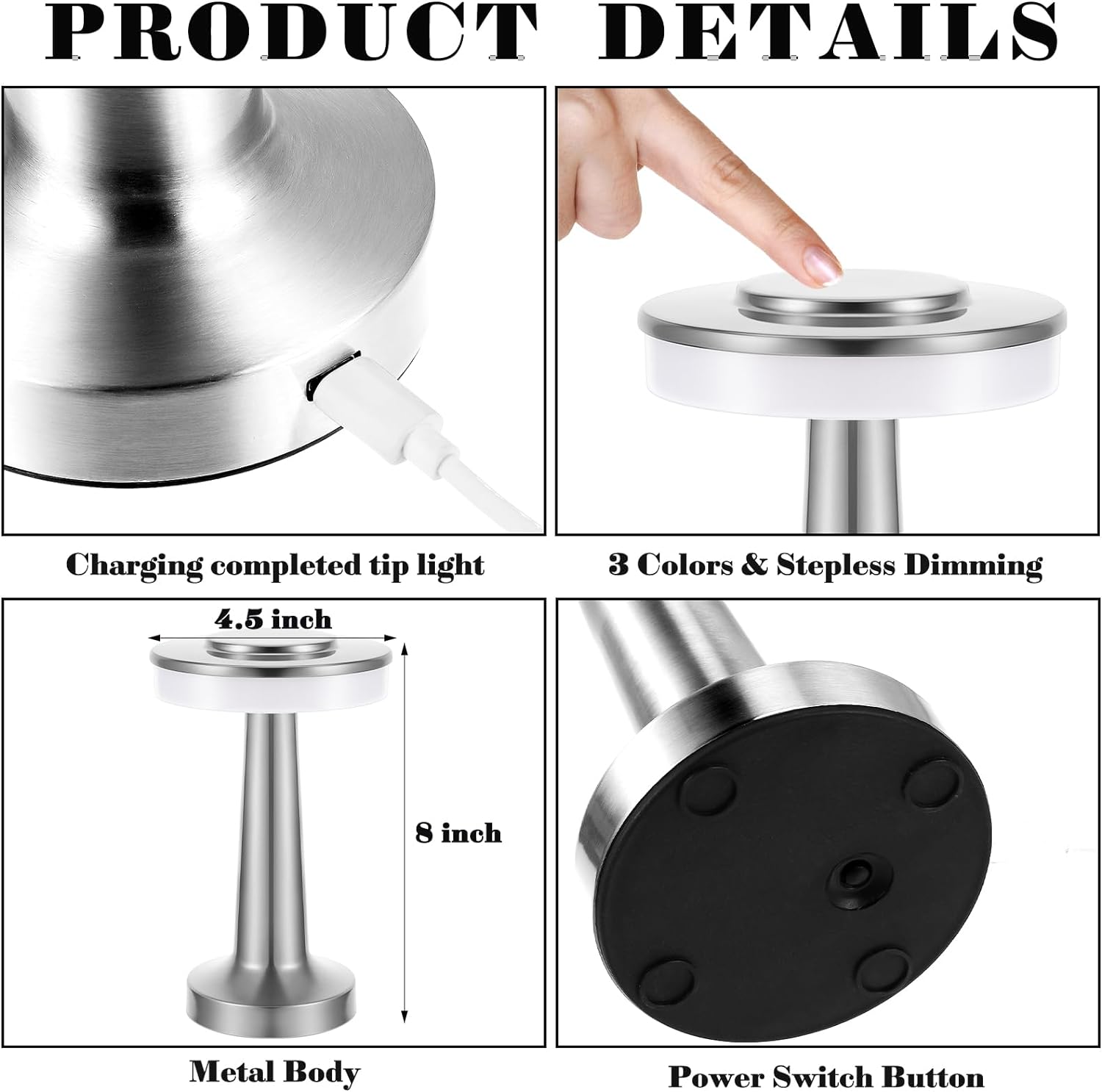 PRODUCT DETAILS

Charging completed tip light

3 Colors & Stepless Dimming

4.5 inch

8 inch

Metal Body

Power Switch Button