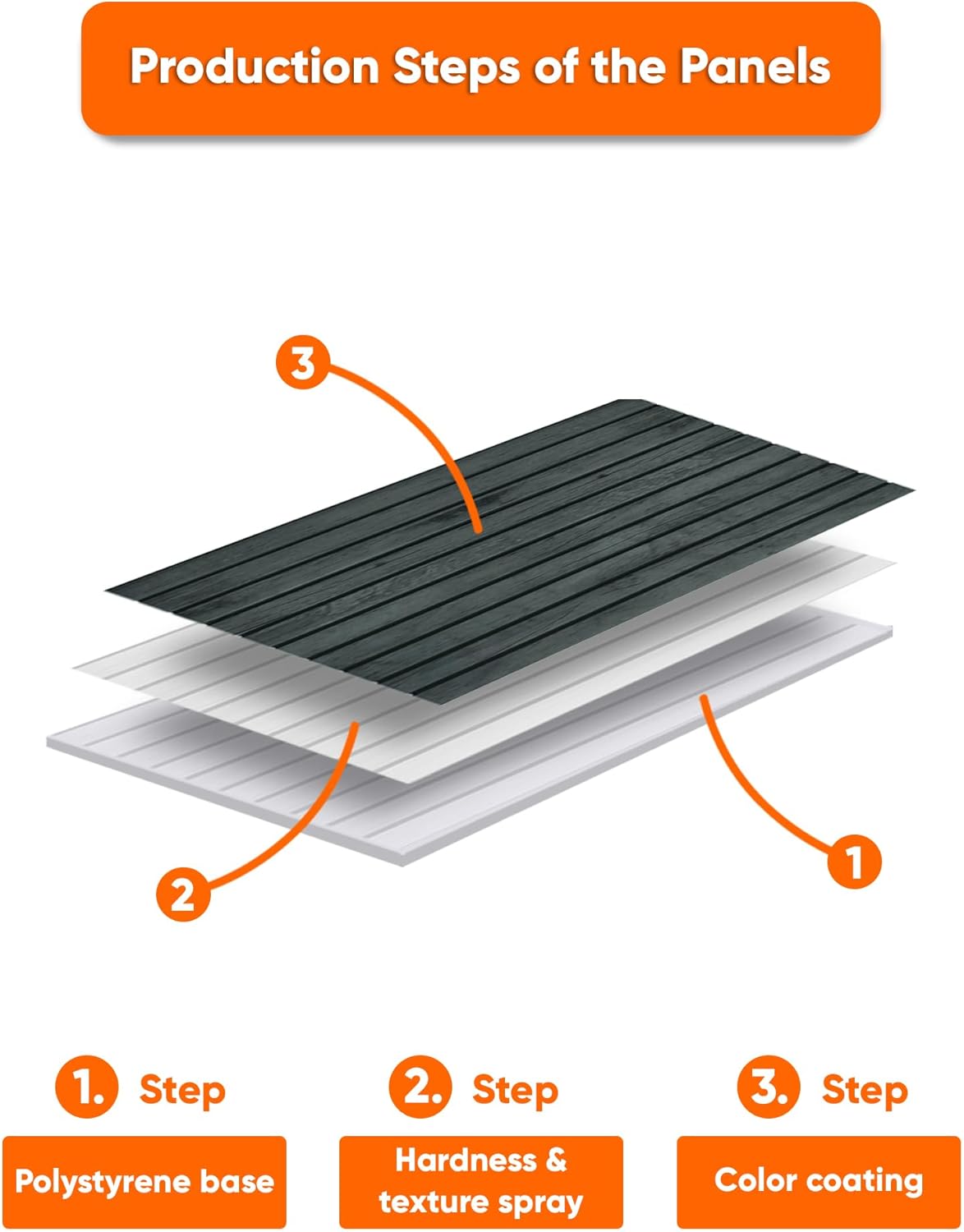 Production Steps of the Panels

3

2

1

1. Step

Polystyrene base

2. Step

Hardness & texture spray

3. Step

Color coating