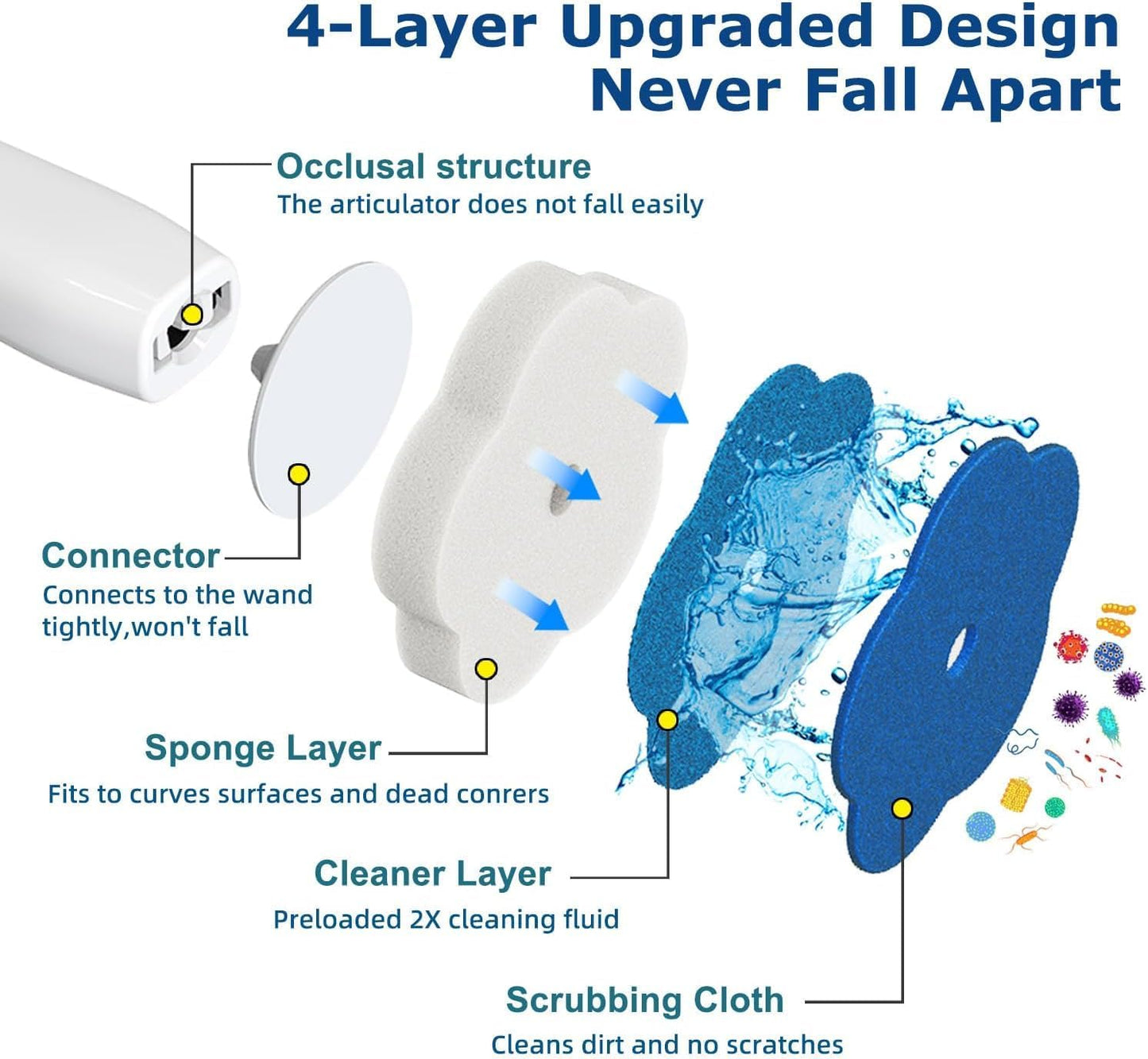 4-Layer Upgraded Design
Never Fall Apart

Occlusal structure
The articulator does not fall easily

Connector
Connects to the wand tightly,won't fall

Sponge Layer
Fits to curves surfaces and dead conrers

Cleaner Layer
Preloaded 2X cleaning fluid

Scrubbing Cloth
Cleans dirt and no scratches