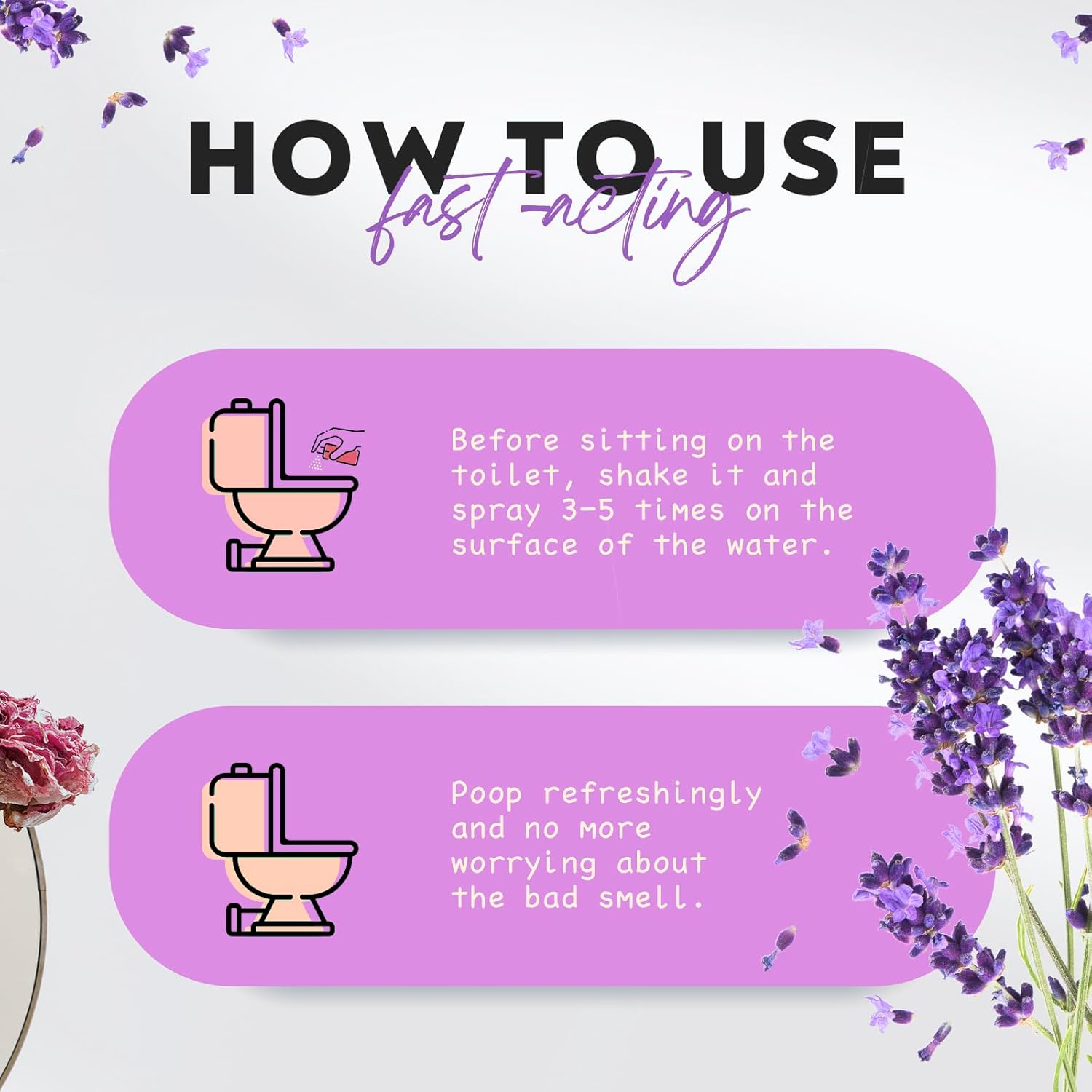 HOW TO USE
fast-acting

Before sitting on the toilet, shake it and spray 3-5 times on the surface of the water.

Poop refreshingly and no more worrying about the bad smell.