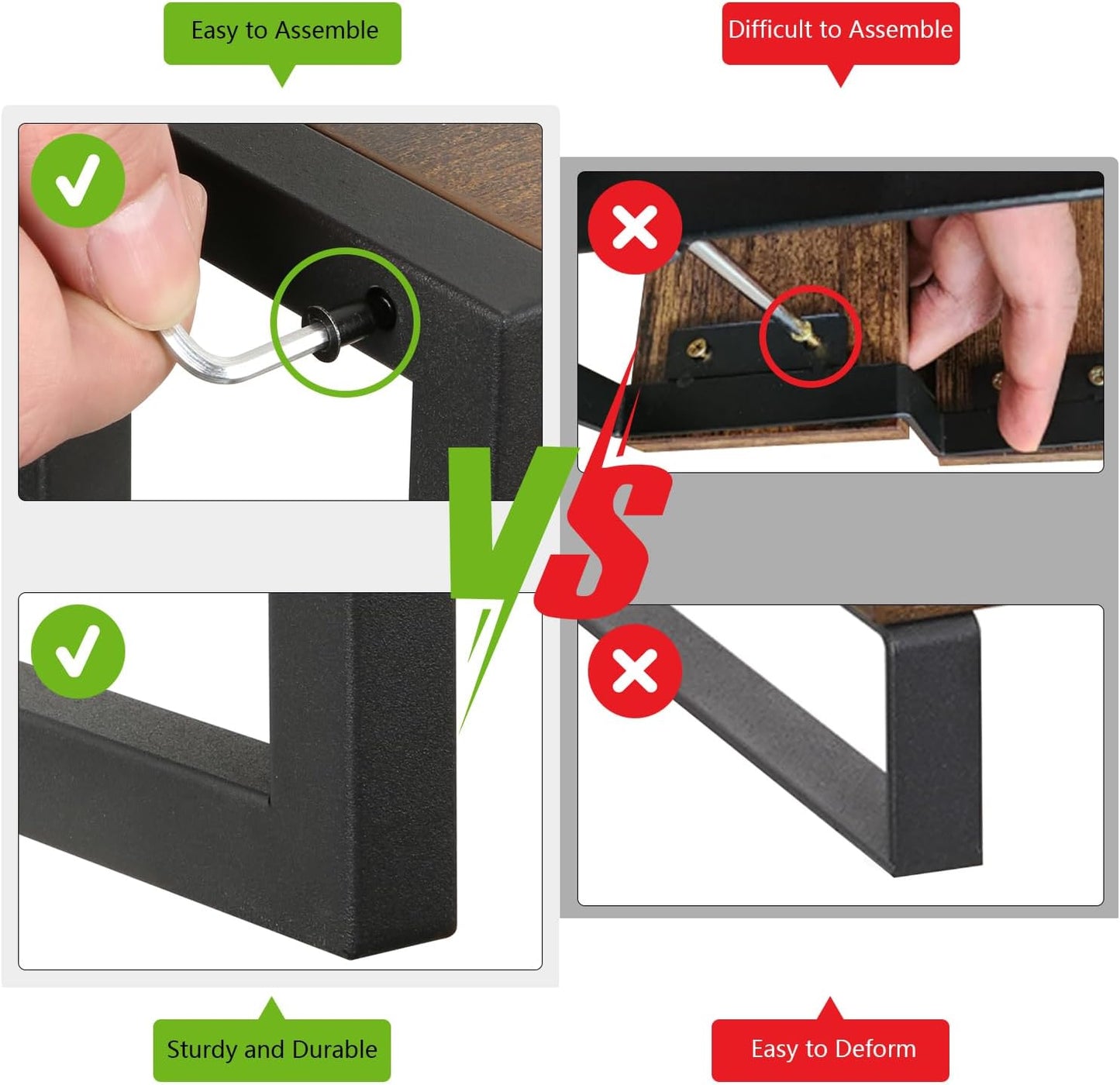 Easy to Assemble

Difficult to Assemble

VS

Sturdy and Durable

Easy to Deform