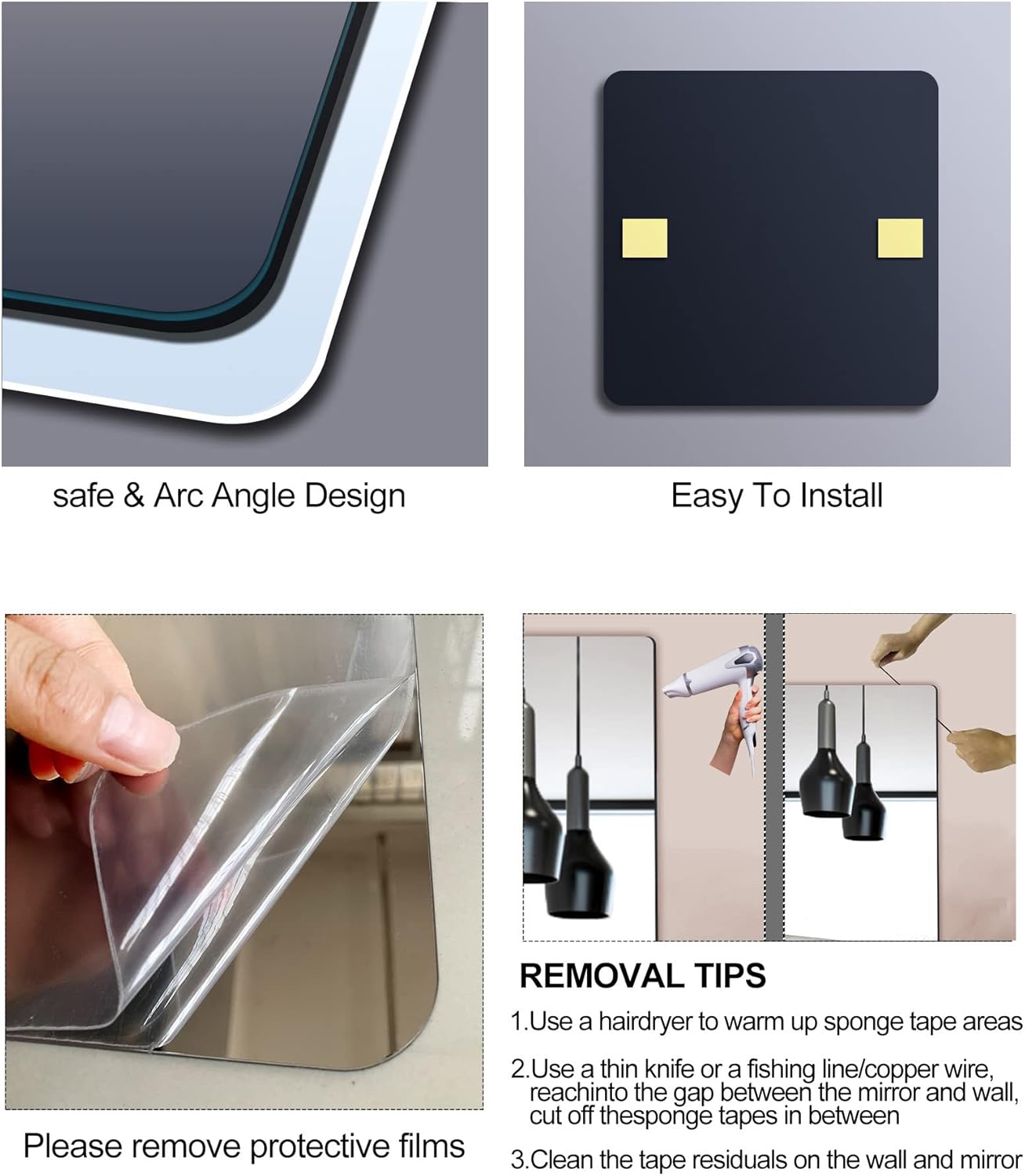 safe & Arc Angle Design

Easy To Install

Please remove protective films

REMOVAL TIPS

1.Use a hairdryer to warm up sponge tape areas

2.Use a thin knife or a fishing line/copper wire, reachinto the gap between the mirror and wall, cut off thesponge tapes in between

3.Clean the tape residuals on the wall and mirror