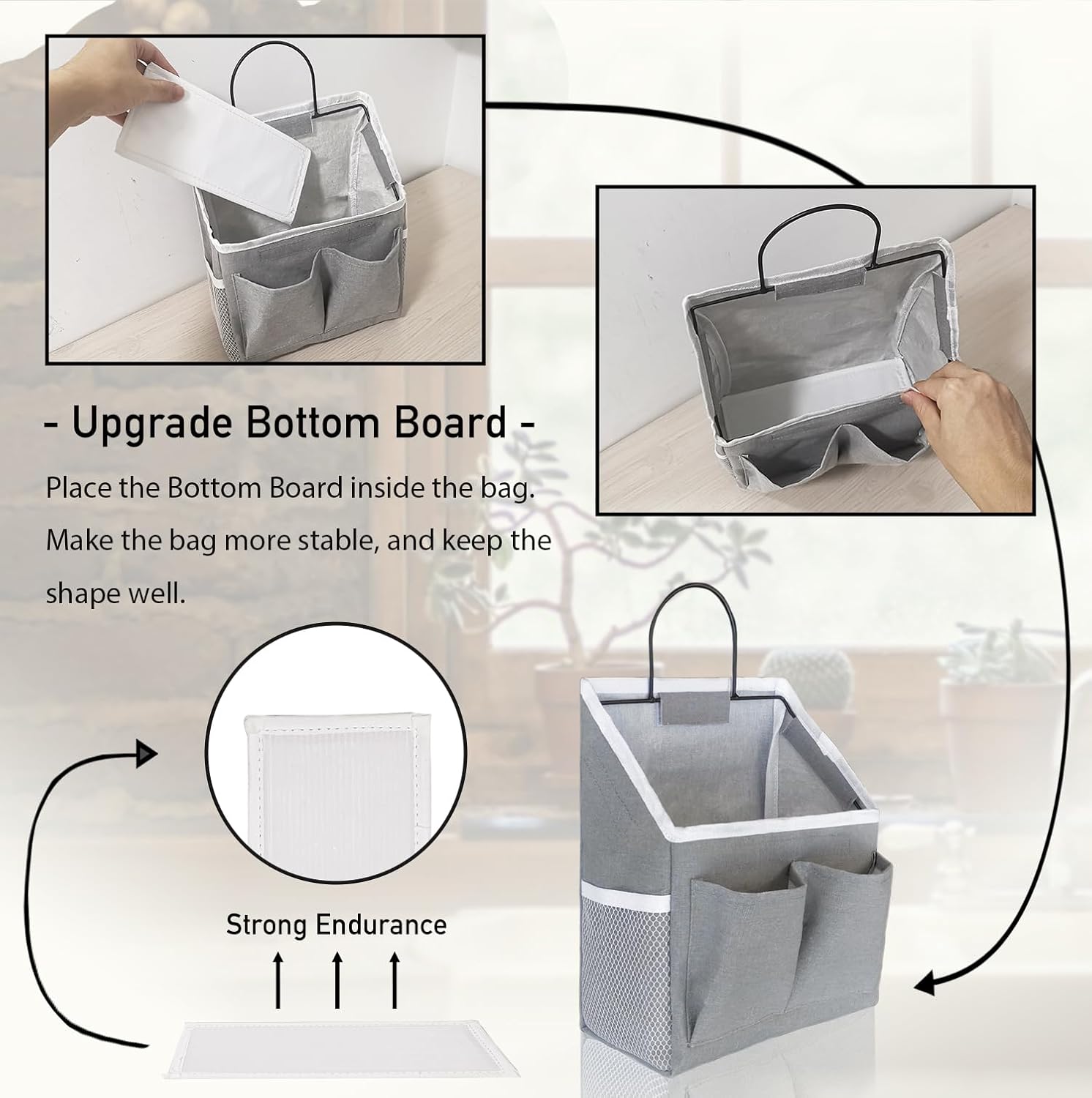 - Upgrade Bottom Board -

Place the Bottom Board inside the bag. Make the bag more stable, and keep the shape well.

Strong Endurance