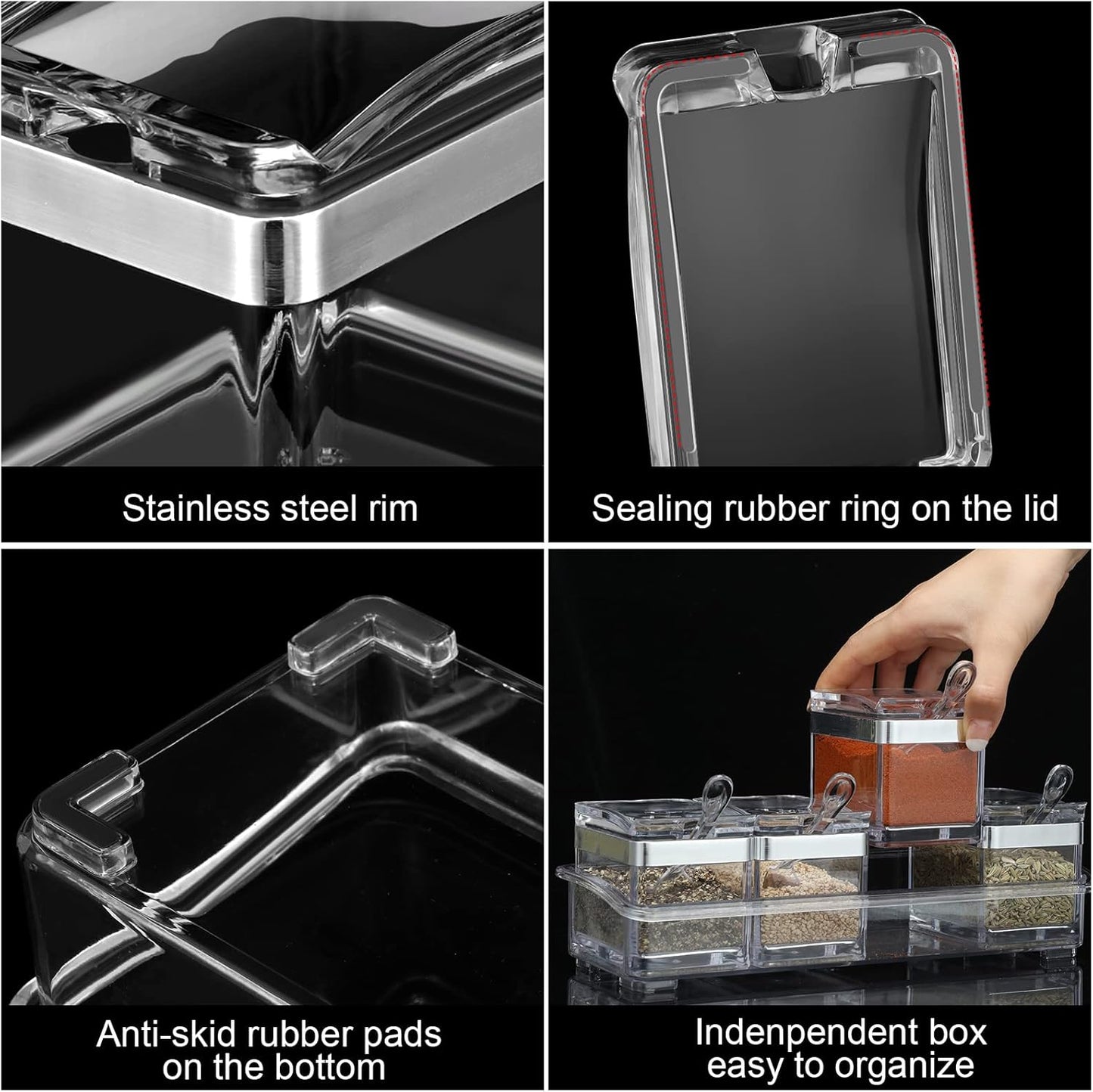 Stainless steel rim

Sealing rubber ring on the lid

Anti-skid rubber pads on the bottom

Indenpendent box easy to organize