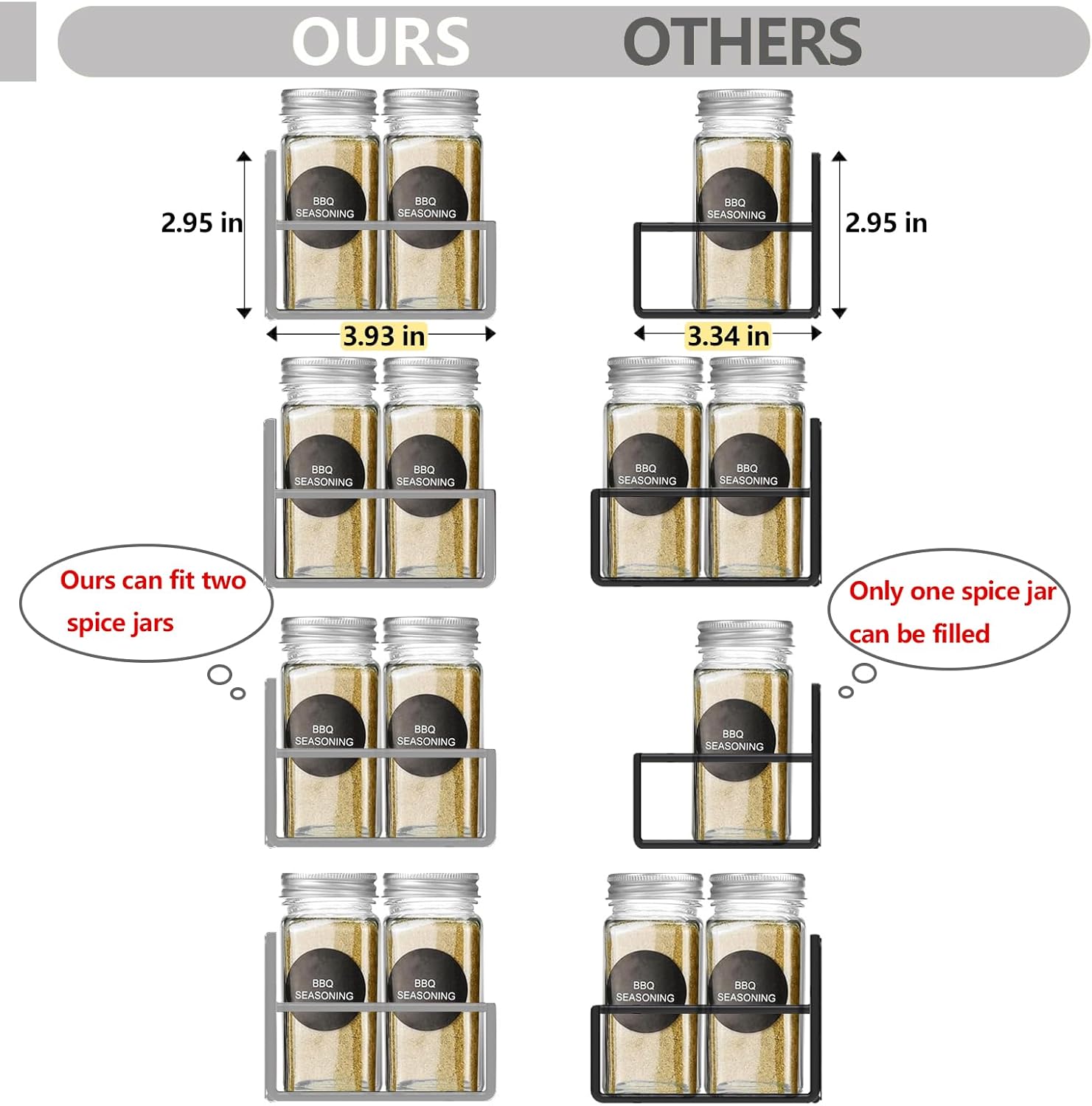 OURS OTHERS

2.95 in

BBQ SEASONING BBQ SEASONING

3.93 in

BBQ SEASONING

2.95 in

3.34 in

BBQ SEASONING BBQ SEASONING

BBQ SEASONING BBQ SEASONING

Ours can fit two spice jars

Only one spice jar can be filled

BBQ SEASONING BBQ SEASONING

BBQ SEASONING

BBQ SEASONING BBQ SEASONING

BBQ SEASONING BBQ SEASONING