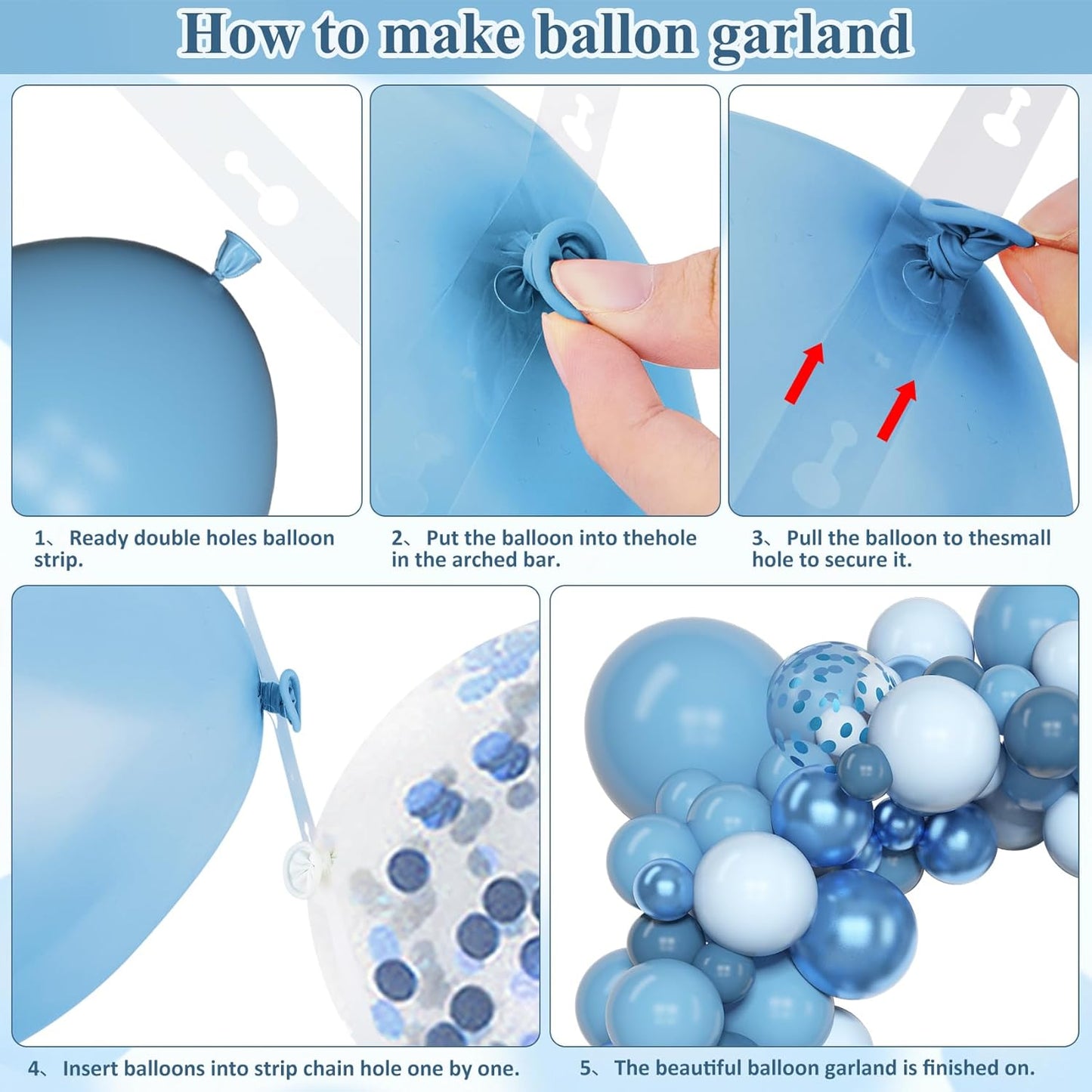 How to make ballon garland

1、 Ready double holes balloon strip.

2、 Put the balloon into thehole in the arched bar.

3、 Pull the balloon to thesmall hole to secure it.

4、 Insert balloons into strip chain hole one by one.

5、 The beautiful balloon garland is finished on.